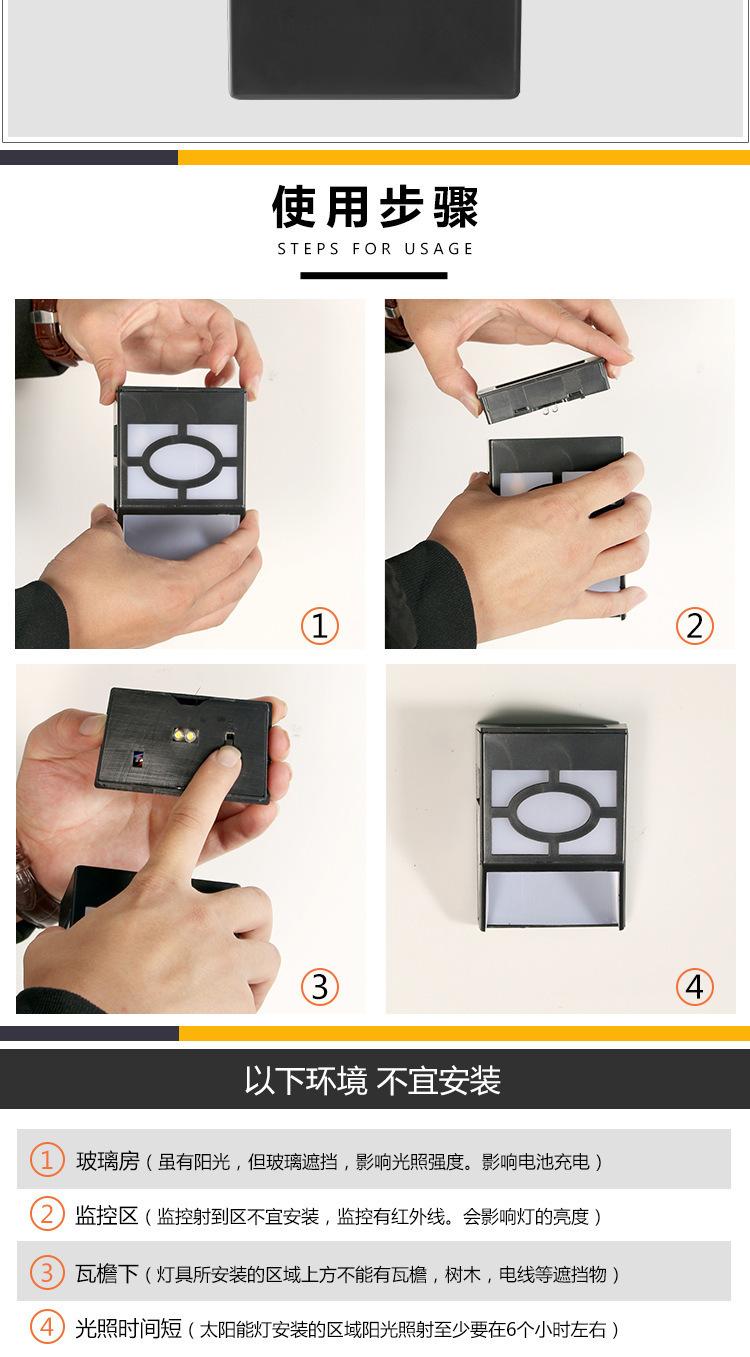 使用步骤
STEPS FOR USAGE

1

2

3

4

以下环境 不宜安装

1 玻璃房（虽有阳光，但玻璃遮挡，影响光照强度。影响电池充电）

2 监控区（监控射到区不宜安装，监控有红外线。会影响灯的亮度）

3 瓦檐下（灯具所安装的区域上方不能有瓦檐，树木，电线等遮挡物）

4 光照时间短（太阳能灯安装的区域阳光照射至少要在6个小时左右）