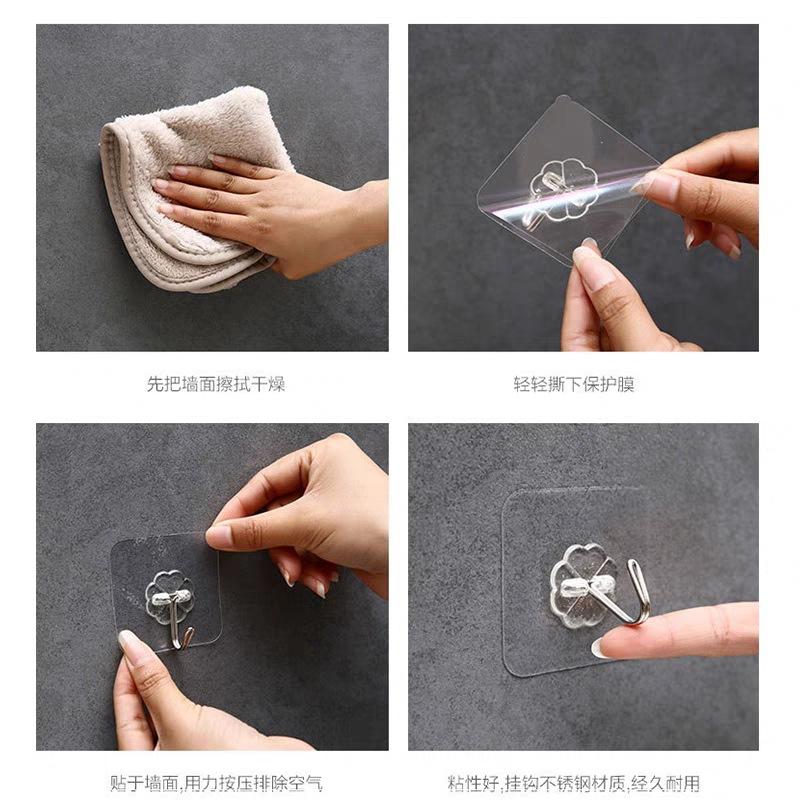 先把墙面擦拭干燥

轻轻撕下保护膜

贴于墙面,用力按压排除空气

粘性好,挂钩不锈钢材质,经久耐用