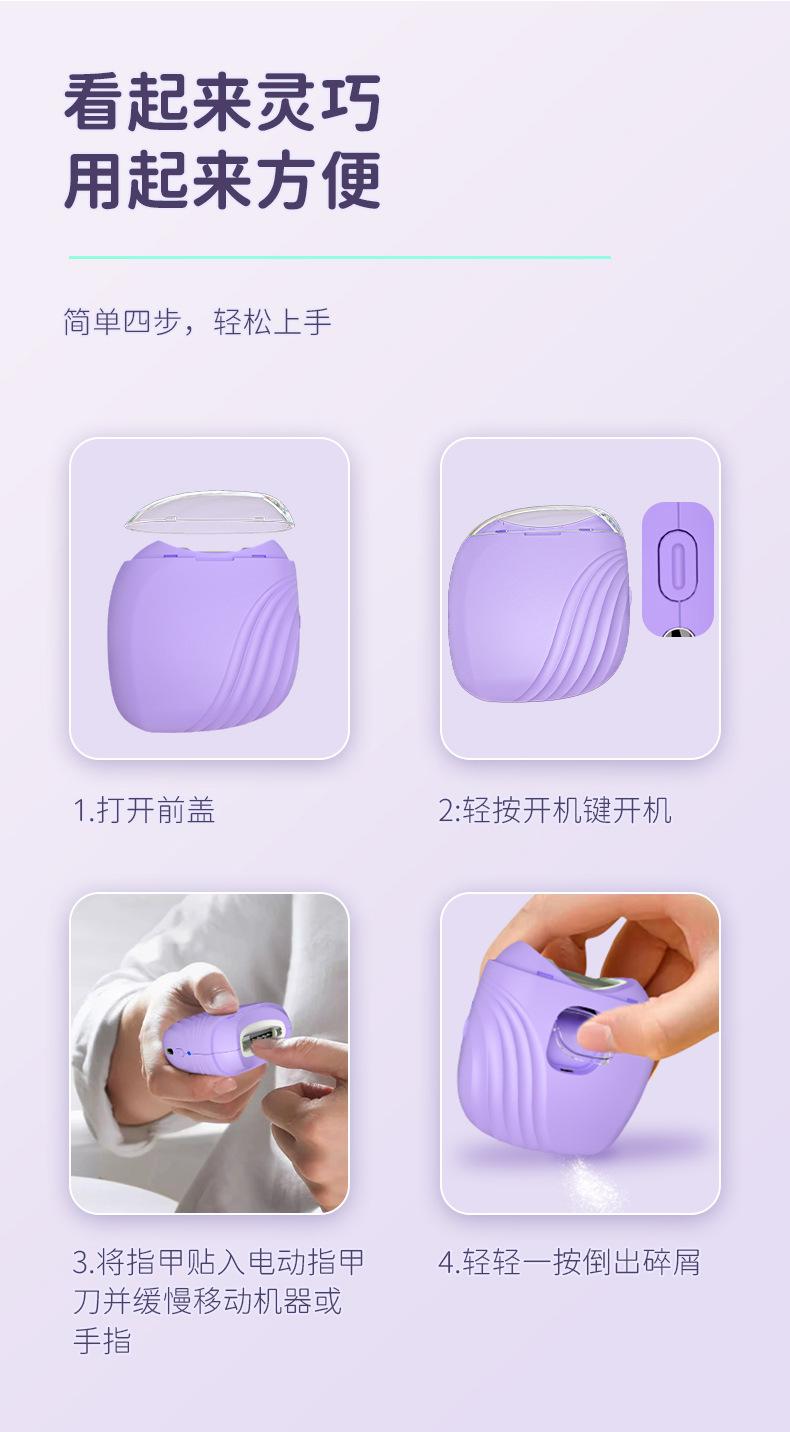 看起来灵巧
用起来方便

简单四步，轻松上手

1.打开前盖

2:轻按开机键开机

3.将指甲贴入电动指甲刀并缓慢移动机器或手指

4.轻轻一按倒出碎屑