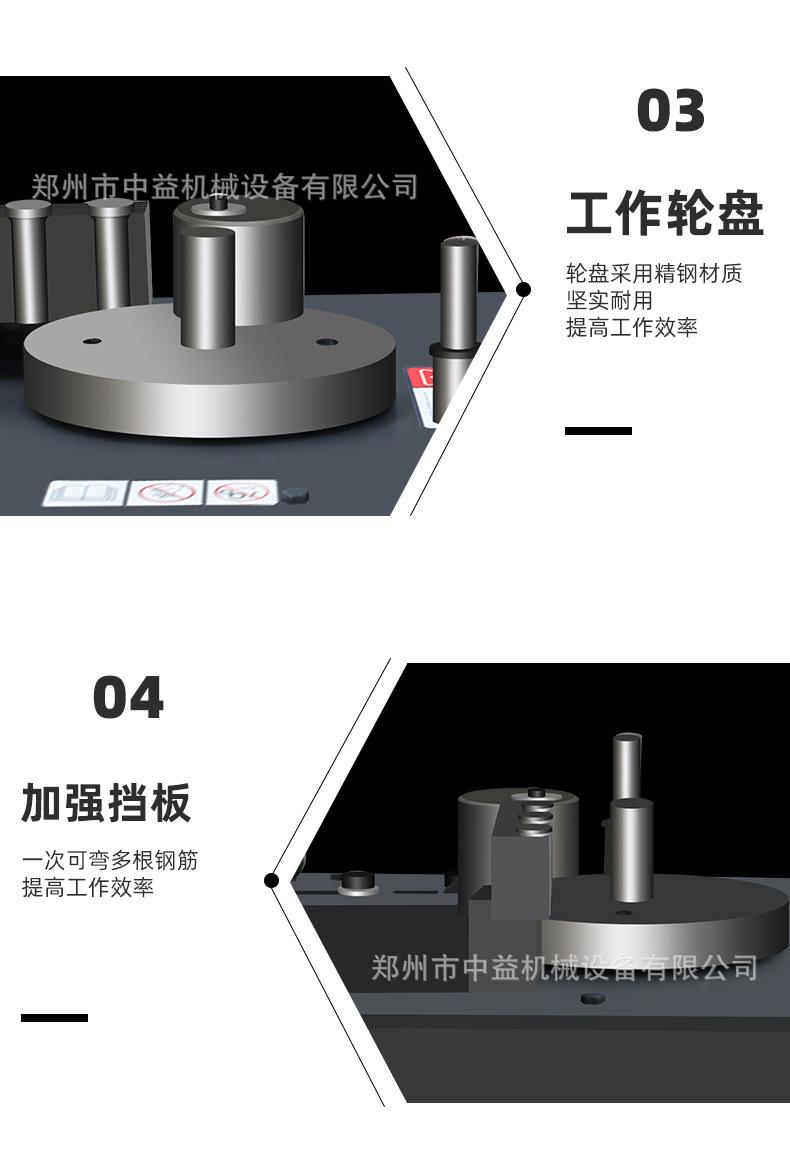 郑州市中益机械设备有限公司

03

工作轮盘

轮盘采用精钢材质
坚实耐用
提高工作效率

04

加强挡板

一次可弯多根钢筋
提高工作效率

郑州市中益机械设备有限公司