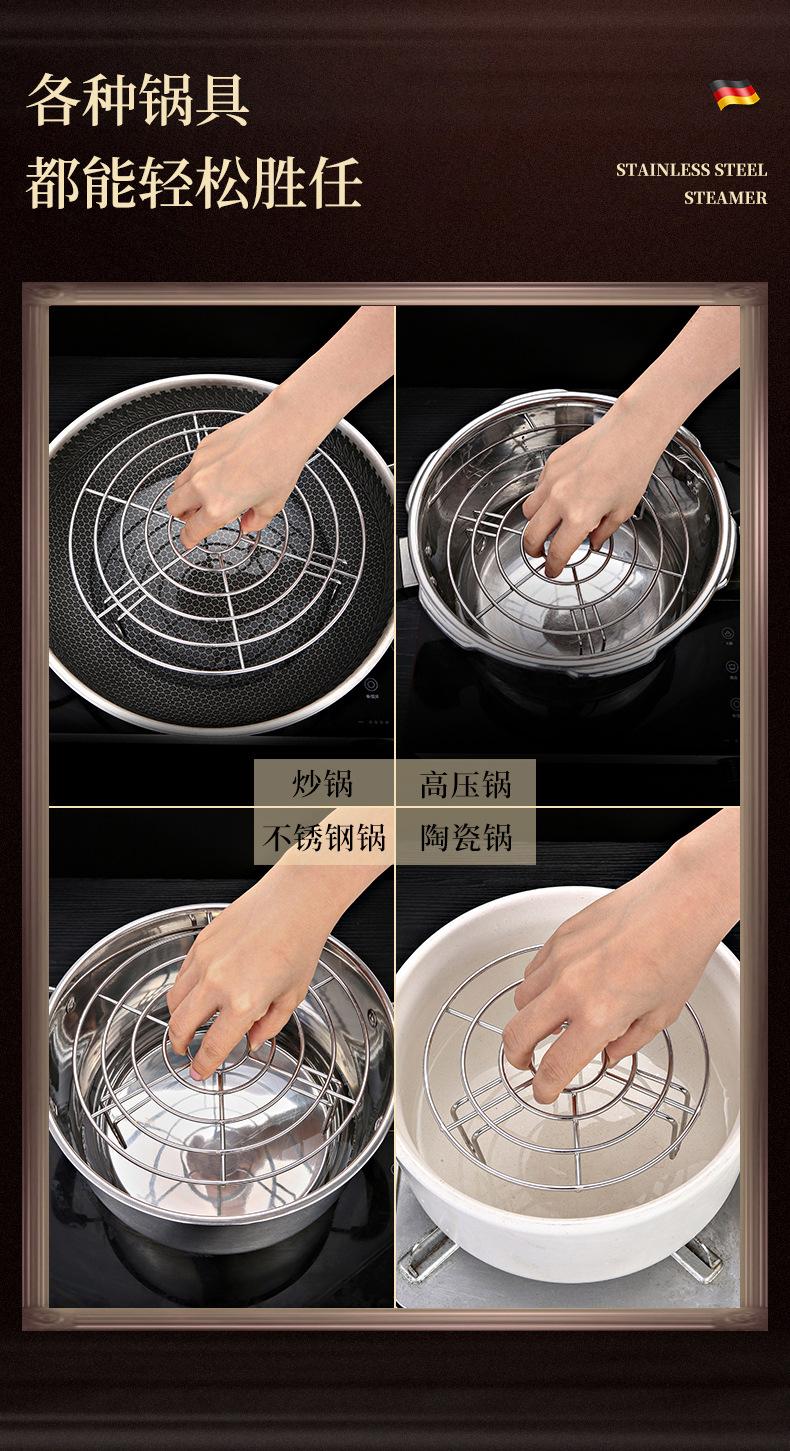 各种锅具
都能轻松胜任

STAINLESS STEEL
STEAMER

炒锅 高压锅

不锈钢锅 陶瓷锅