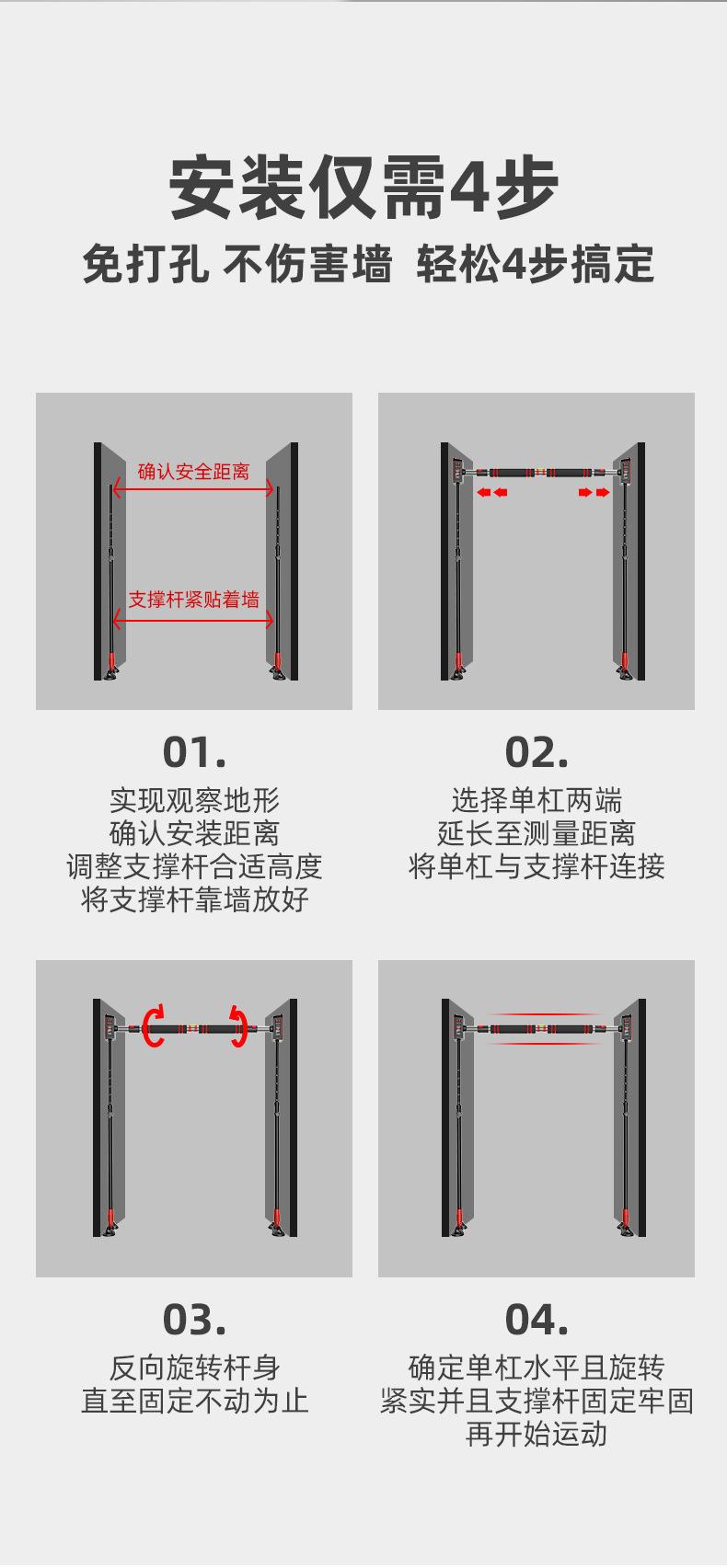 安装仅需4步

免打孔 不伤害墙 轻松4步搞定

确认安全距离

支撑杆紧贴着墙

01.

实现观察地形
确认安装距离
调整支撑杆合适高度
将支撑杆靠墙放好

02.

选择单杠两端
延长至测量距离
将单杠与支撑杆连接

03.

反向旋转杆身
直至固定不动为止

04.

确定单杠水平且旋转
紧实并且支撑杆固定牢固
再开始运动