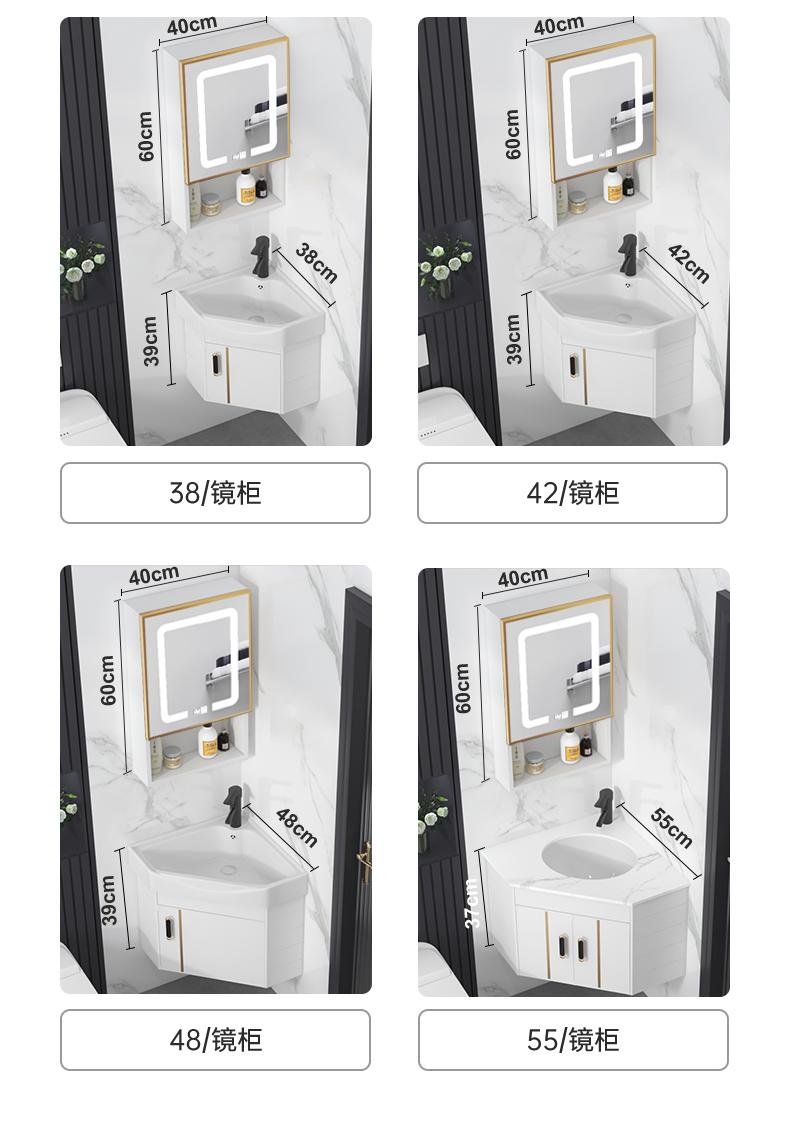 40cm
60cm
38cm
39cm

38/镜柜

40cm
60cm
42cm
39cm

42/镜柜

40cm
60cm
48cm
39cm

48/镜柜

40cm
60cm
55cm
37cm

55/镜柜