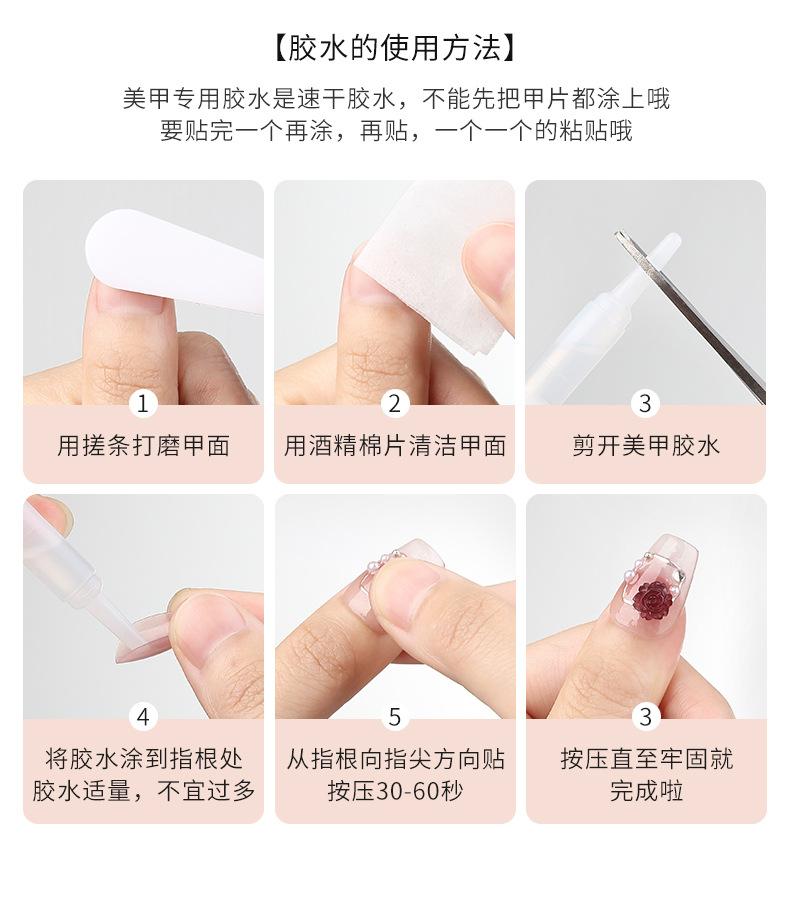 【胶水的使用方法】

美甲专用胶水是速干胶水，不能先把甲片都涂上哦
要贴完一个再涂，再贴，一个一个的粘贴哦

1
用搓条打磨甲面

2
用酒精棉片清洁甲面

3
剪开美甲胶水

4
将胶水涂到指根处
胶水适量，不宜过多

5
从指根向指尖方向贴
按压30-60秒

3
按压直至牢固就
完成啦