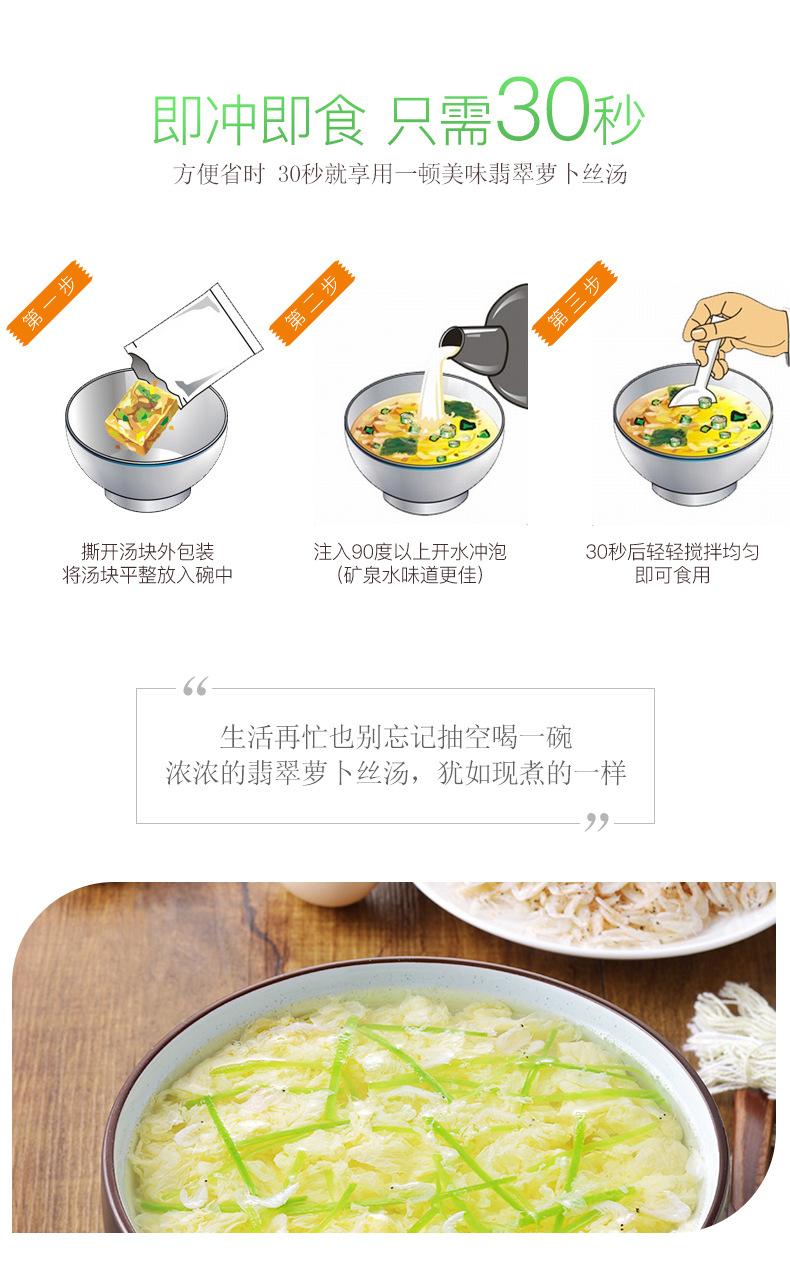 即冲即食 只需30秒

方便省时 30秒就享用一顿美味翡翠萝卜丝汤

第一步

撕开汤块外包装
将汤块平整放入碗中

第二步

注入90度以上开水冲泡
(矿泉水味道更佳)

第三步

30秒后轻轻搅拌均匀
即可食用

“

生活再忙也别忘记抽空喝一碗
浓浓的翡翠萝卜丝汤，犹如现煮的一样

”