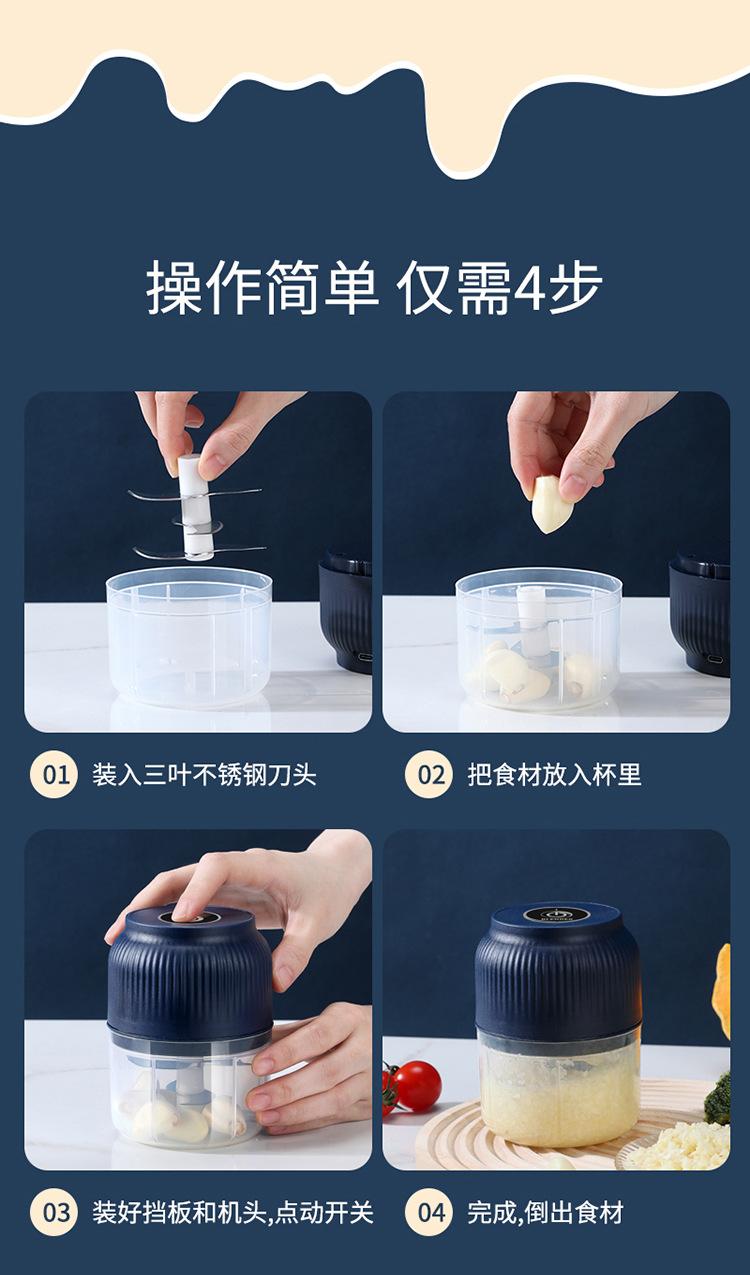 操作简单 仅需4步

01 装入三叶不锈钢刀头

02 把食材放入杯里

03 装好挡板和机头,点动开关

04 完成,倒出食材