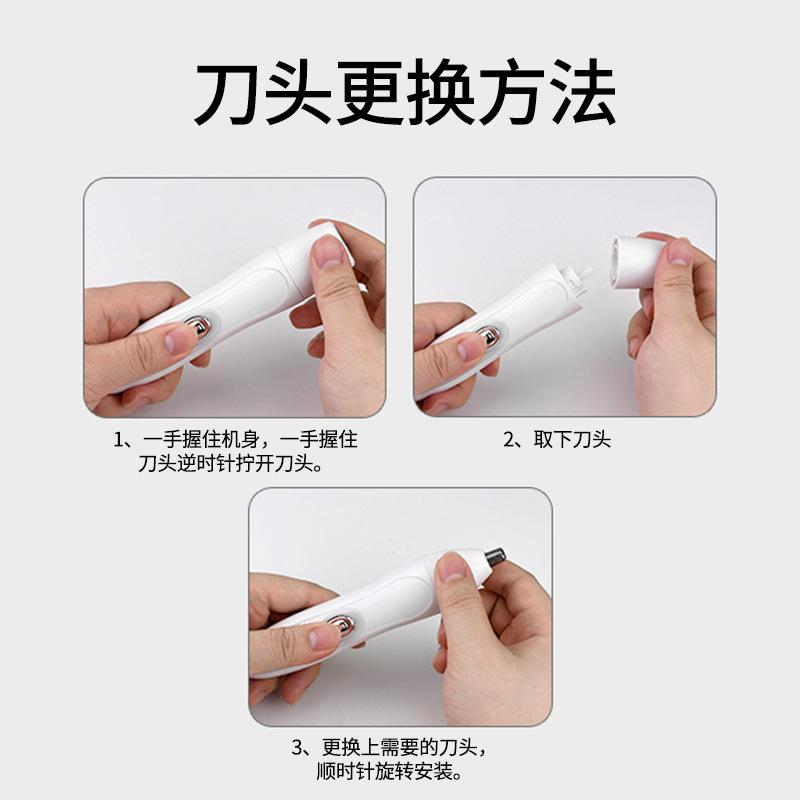 刀头更换方法

1、一手握住机身，一手握住刀头逆时针拧开刀头。

2、取下刀头

3、更换上需要的刀头，顺时针旋转安装。