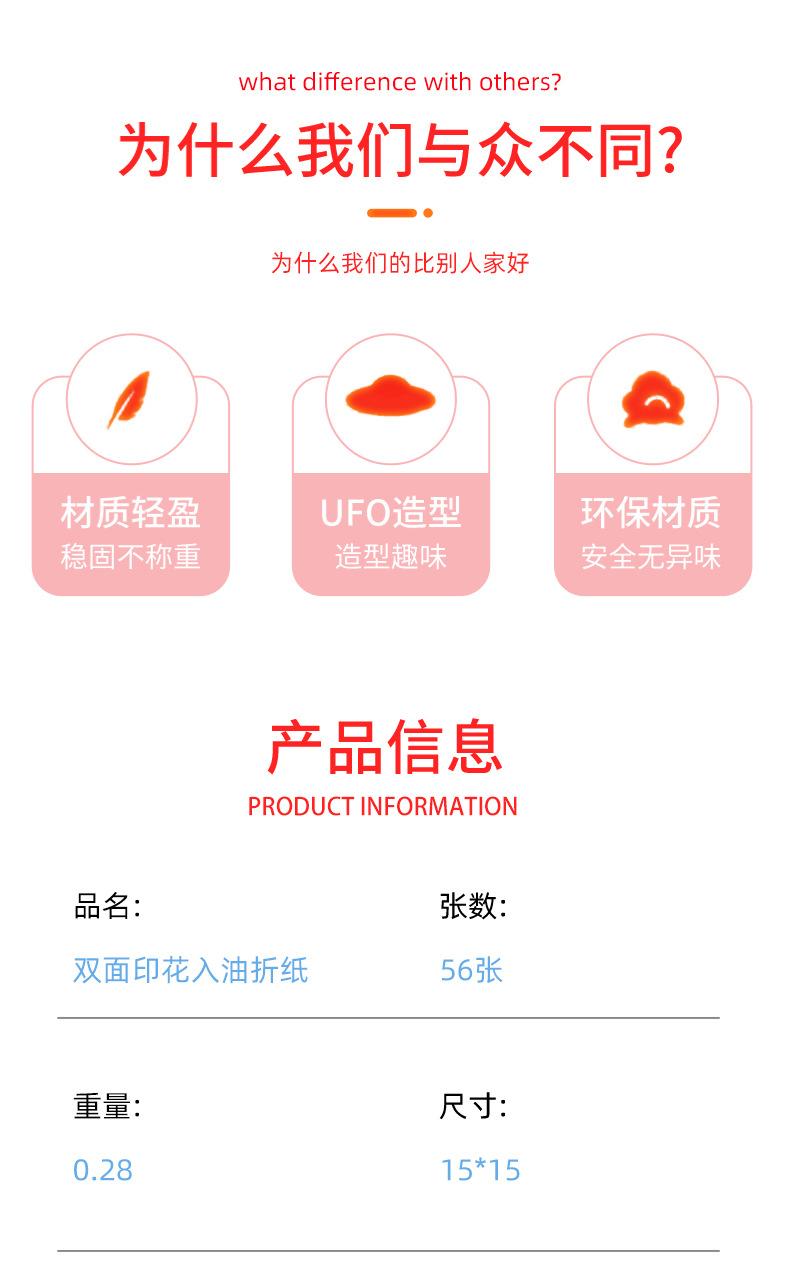 what difference with others?

为什么我们与众不同?

为什么我们的比别人家好

材质轻盈
稳固不称重

UFO造型
造型趣味

环保材质
安全无异味

产品信息
PRODUCT INFORMATION

品名:
双面印花入油折纸

张数:
56张

重量:
0.28

尺寸:
15*15