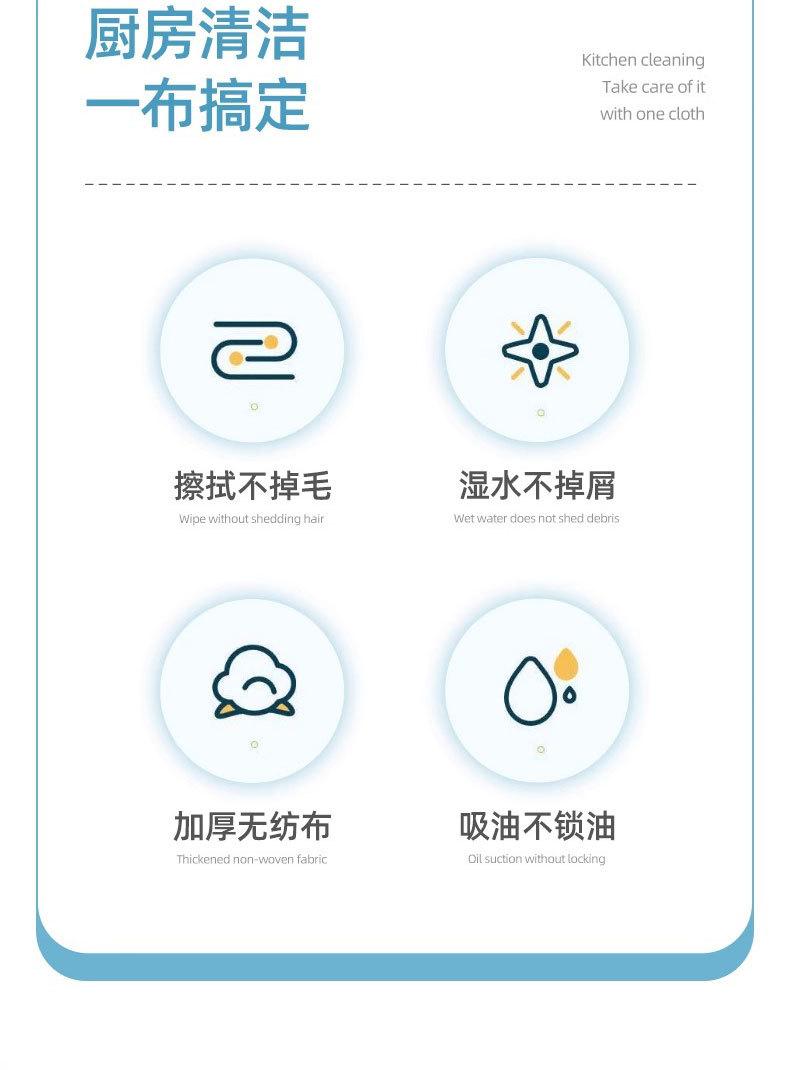 厨房清洁
一布搞定

Kitchen cleaning
Take care of it
with one cloth

擦拭不掉毛
Wipe without shedding hair

湿水不掉屑
Wet water does not shed debris

加厚无纺布
Thickened non-woven fabric

吸油不锁油
Oil suction without locking