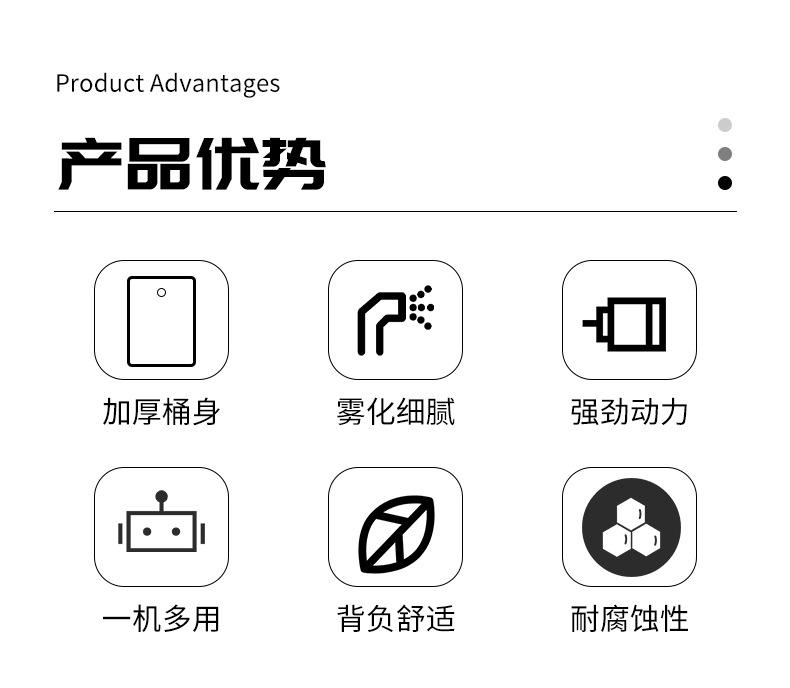 Product Advantages

产品优势

加厚桶身

雾化细腻

强劲动力

一机多用

背负舒适

耐腐蚀性