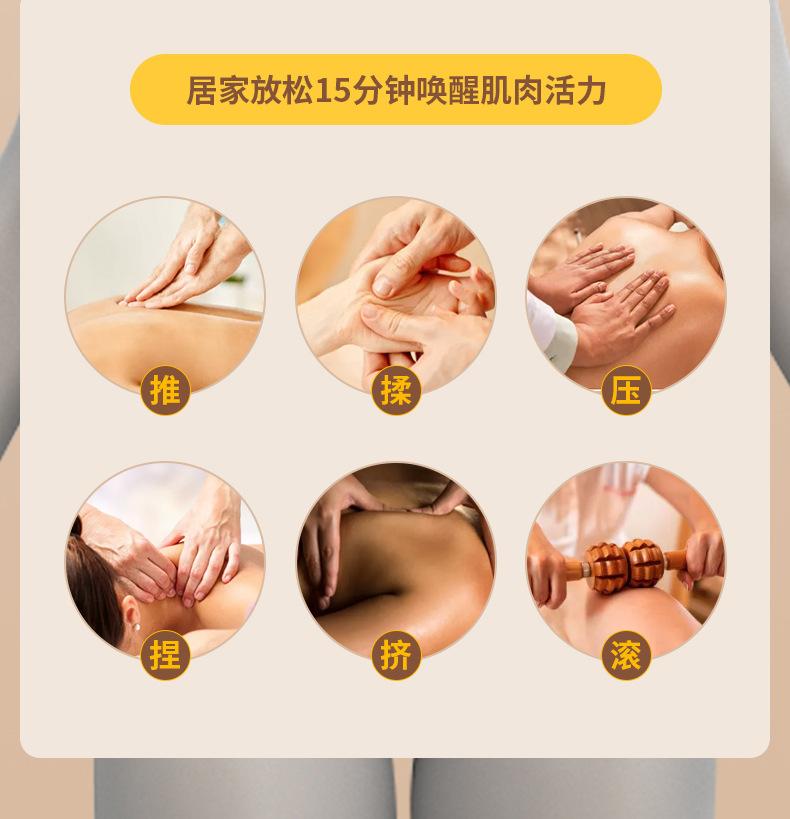 居家放松15分钟唤醒肌肉活力

推

揉

压

捏

挤

滚