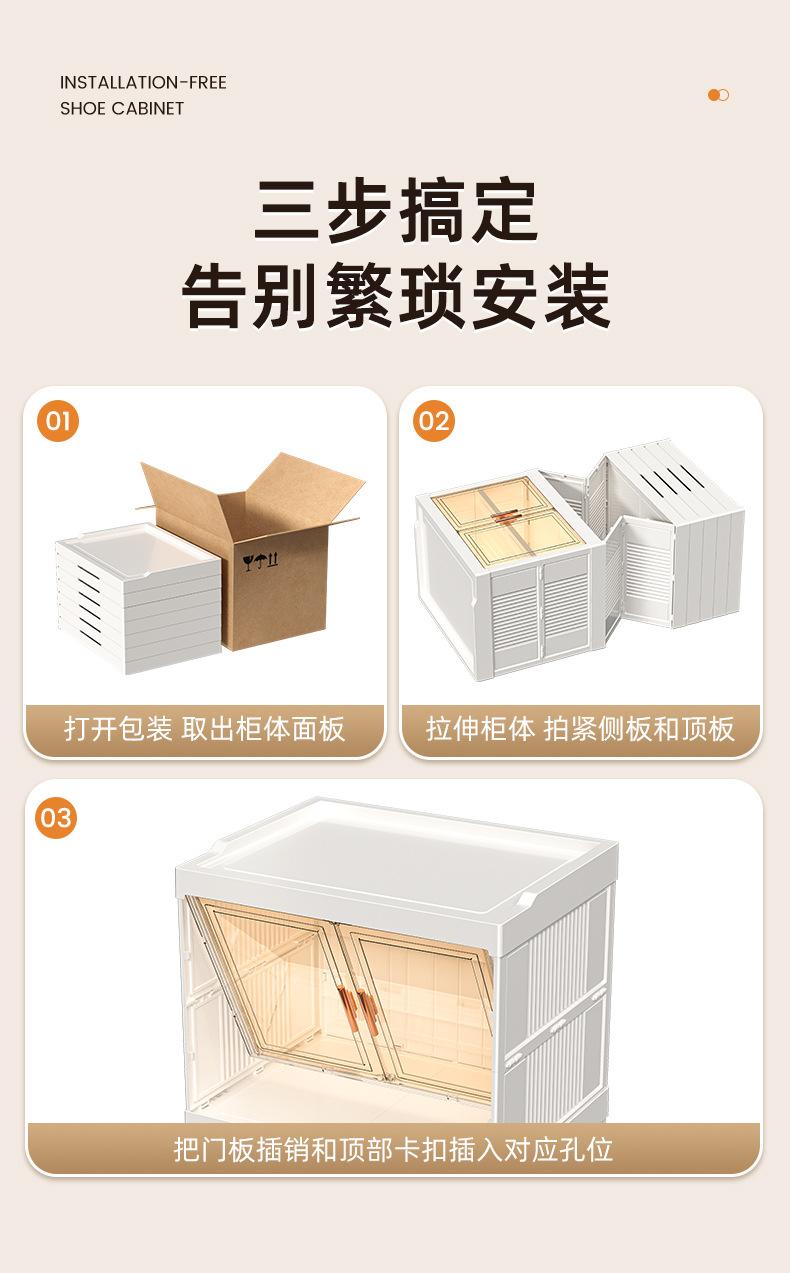 INSTALLATION-FREE
SHOE CABINET

三步搞定
告别繁琐安装

01

打开包装 取出柜体面板

02

拉伸柜体 拍紧侧板和顶板

03

把门板插销和顶部卡扣插入对应孔位