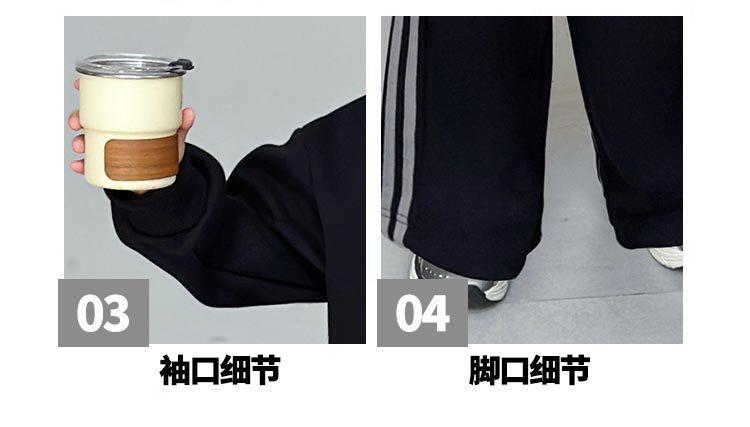 03

袖口细节

04

脚口细节