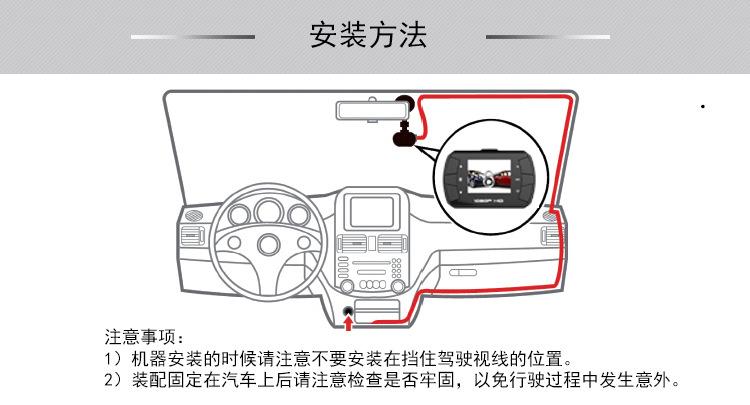 安装方法

1080P HD

注意事项：
1）机器安装的时候请注意不要安装在挡住驾驶视线的位置。
2）装配固定在汽车上后请注意检查是否牢固，以免行驶过程中发生意外。