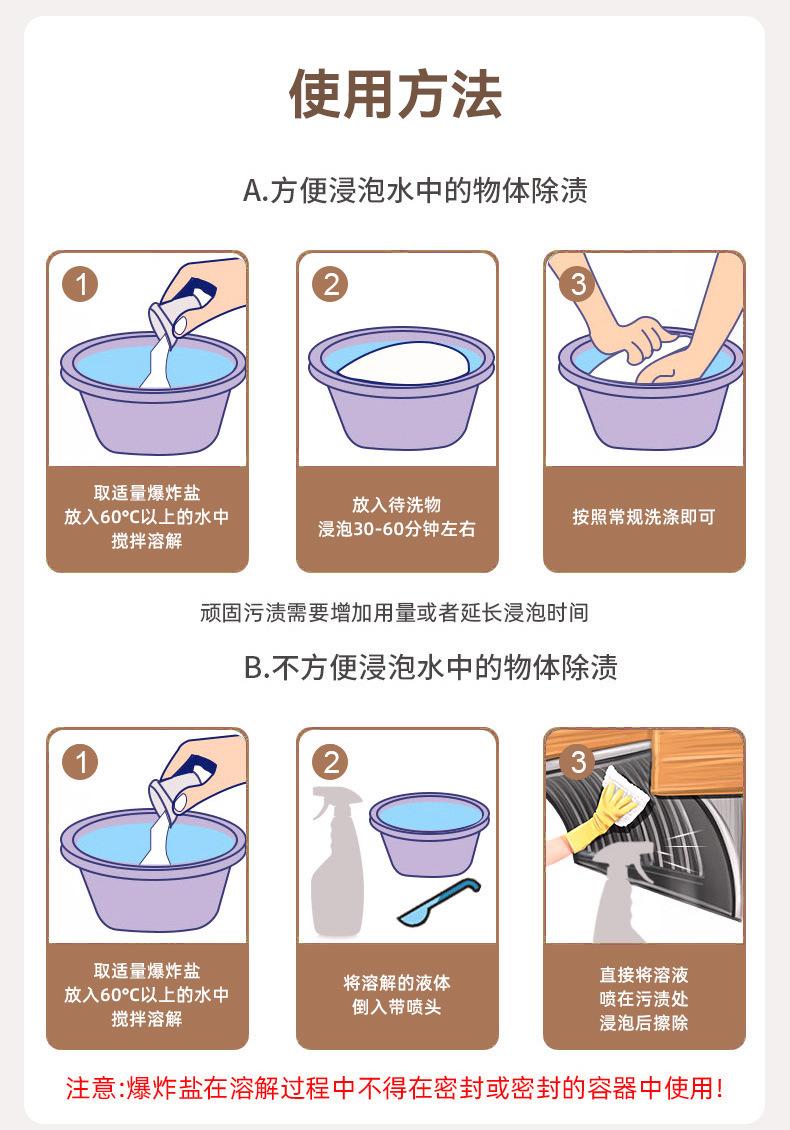 使用方法

A.方便浸泡水中的物体除渍

1
取适量爆炸盐
放入60°C以上的水中
搅拌溶解

2
放入待洗物
浸泡30-60分钟左右

3
按照常规洗涤即可

顽固污渍需要增加用量或者延长浸泡时间

B.不方便浸泡水中的物体除渍

1
取适量爆炸盐
放入60°C以上的水中
搅拌溶解

2
将溶解的液体
倒入带喷头

3
直接将溶液
喷在污渍处
浸泡后擦除

注意:爆炸盐在溶解过程中不得在密封或密封的容器中使用!