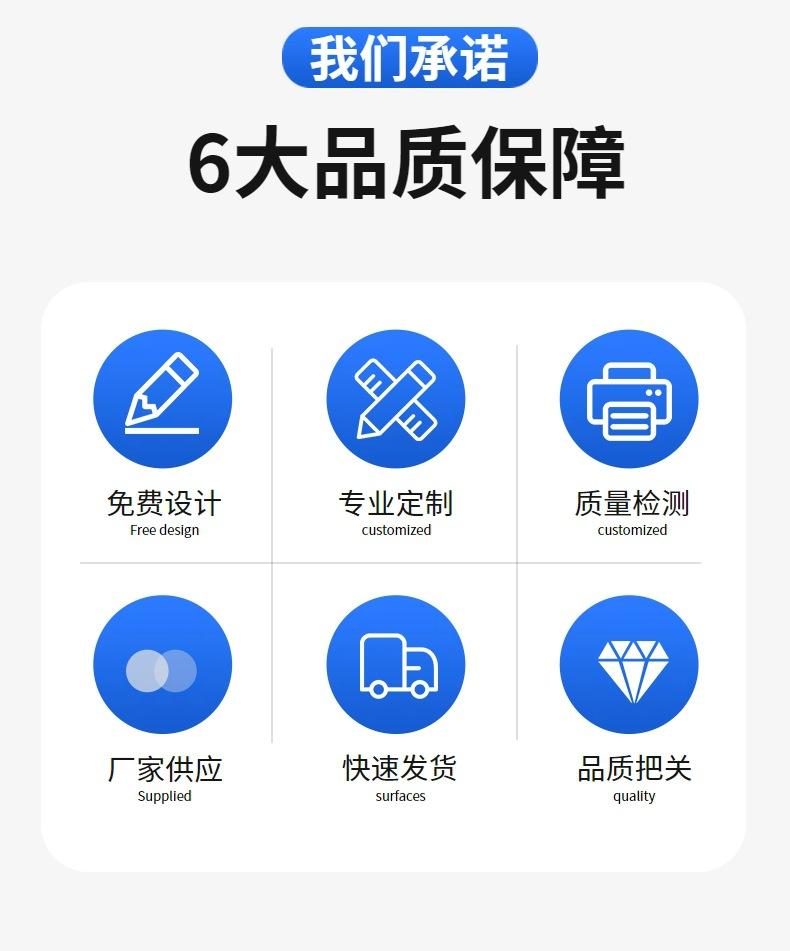 我们承诺

6大品质保障

免费设计
Free design

专业定制
customized

质量检测
customized

厂家供应
Supplied

快速发货
surfaces

品质把关
quality