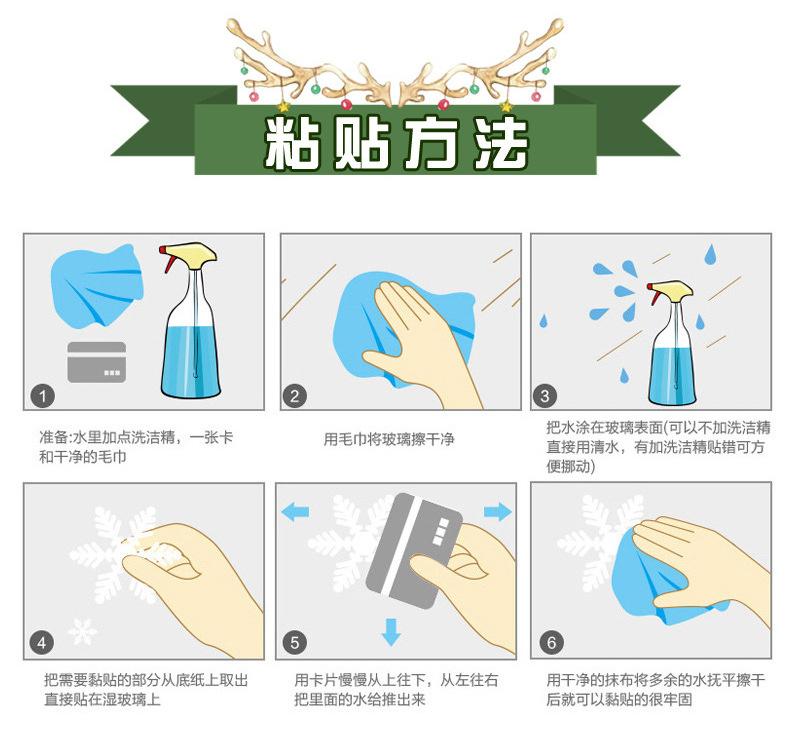 粘贴方法

1
准备:水里加点洗洁精，一张卡和干净的毛巾

2
用毛巾将玻璃擦干净

3
把水涂在玻璃表面(可以不加洗洁精直接用清水，有加洗洁精贴错可方便挪动)

4
把需要黏贴的部分从底纸上取出直接贴在湿玻璃上

5
用卡片慢慢从上往下，从左往右把里面的水给推出来

6
用干净的抹布将多余的水抚平擦干后就可以黏贴的很牢固