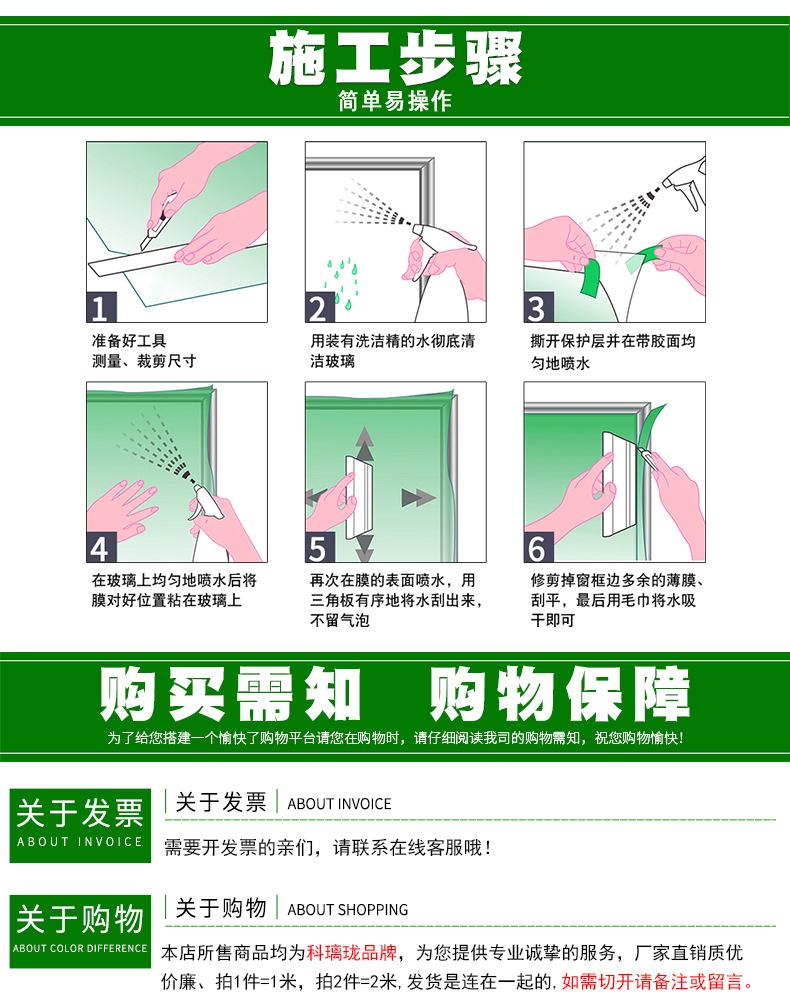 施工步骤
简单易操作

1
准备好工具
测量、裁剪尺寸

2
用装有洗洁精的水彻底清洁玻璃

3
撕开保护层并在带胶面均匀地喷水

4
在玻璃上均匀地喷水后将膜对好位置粘在玻璃上

5
再次在膜的表面喷水，用三角板有序地将水刮出来，不留气泡

6
修剪掉窗框边多余的薄膜、刮平，最后用毛巾将水吸干即可

购买需知 购物保障
为了给您搭建一个愉快了购物平台请您在购物时，请仔细阅读我司的购物需知，祝您购物愉快！

关于发票
ABOUT INVOICE
关于发票 ABOUT INVOICE
需要开发票的亲们，请联系在线客服哦！

关于购物
ABOUT COLOR DIFFERENCE
关于购物 ABOUT SHOPPING
本店所售商品均为科璃珑品牌，为您提供专业诚挚的服务，厂家直销质优价廉、拍1件=1米，拍2件=2米，发货是连在一起的，如需切开请备注或留言。