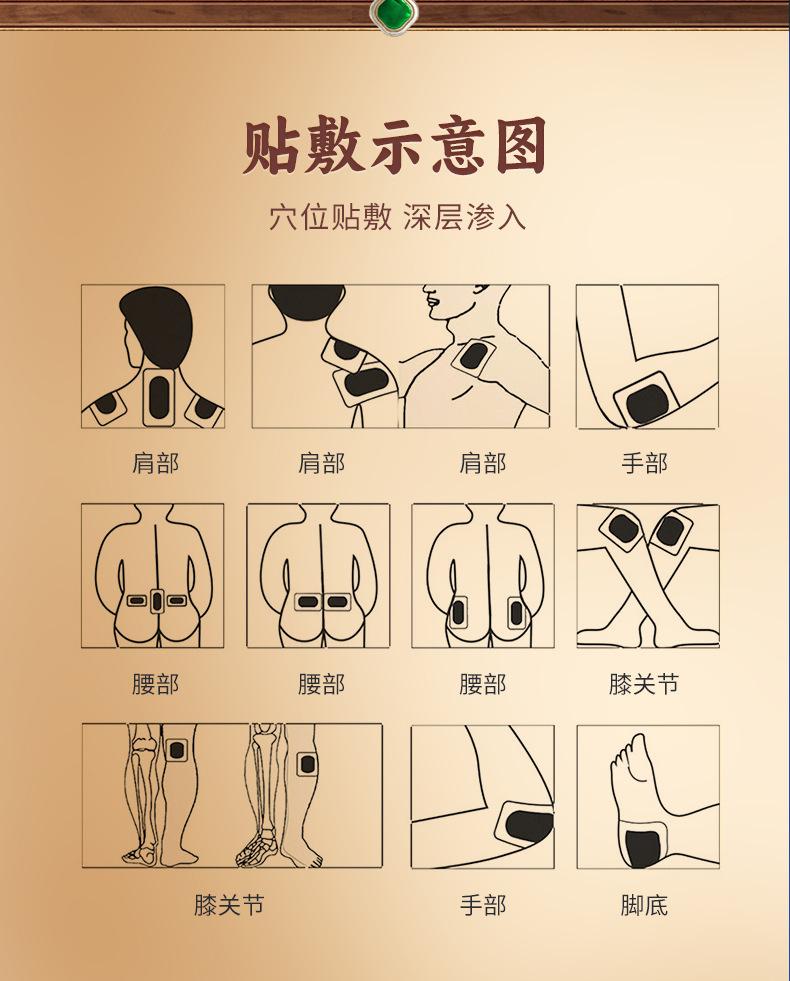 贴敷示意图

穴位贴敷 深层渗入

肩部

肩部

肩部

手部

腰部

腰部

腰部

膝关节

膝关节

手部

脚底