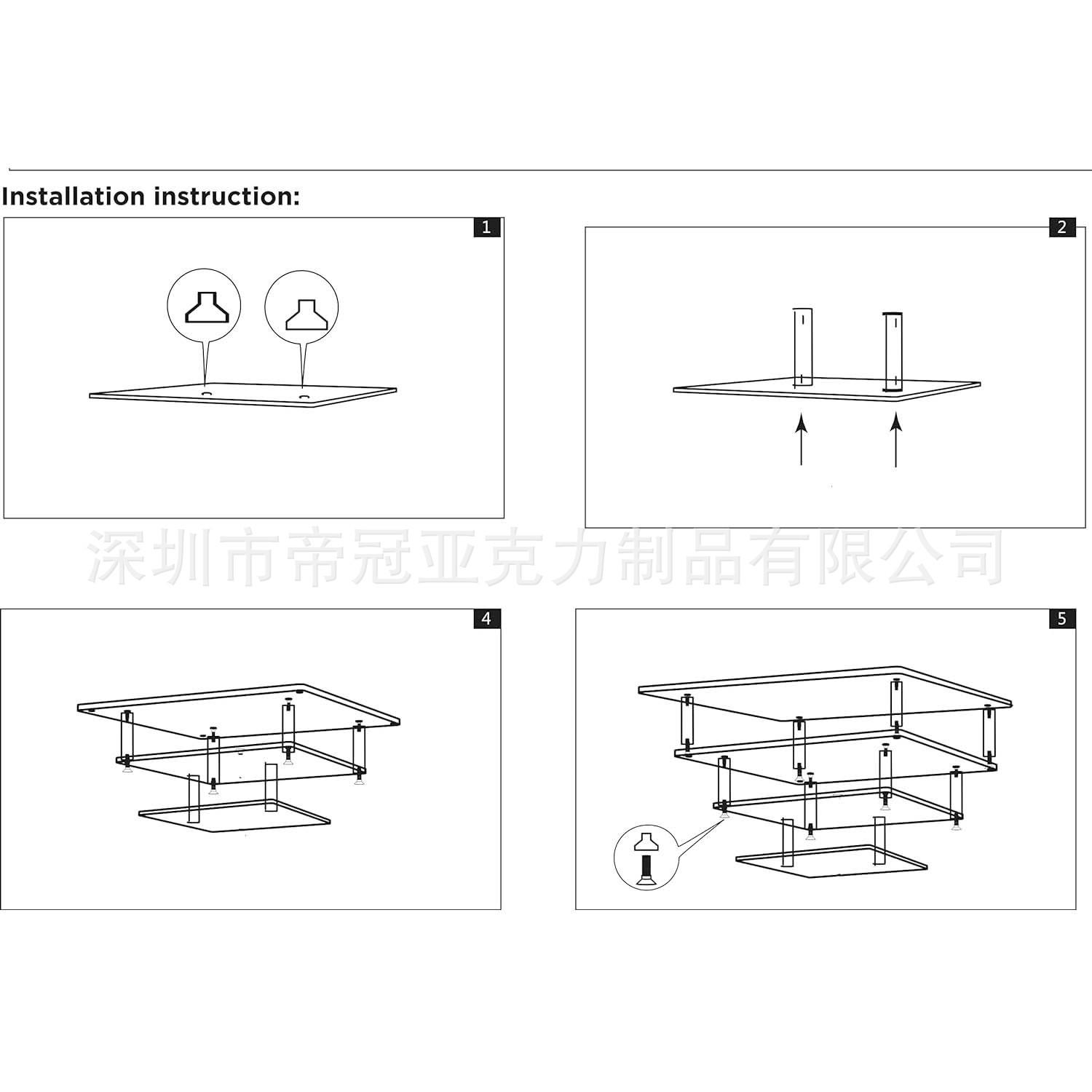 Installation instruction:

1

2

深圳市帝冠亚克力制品有限公司

4

5