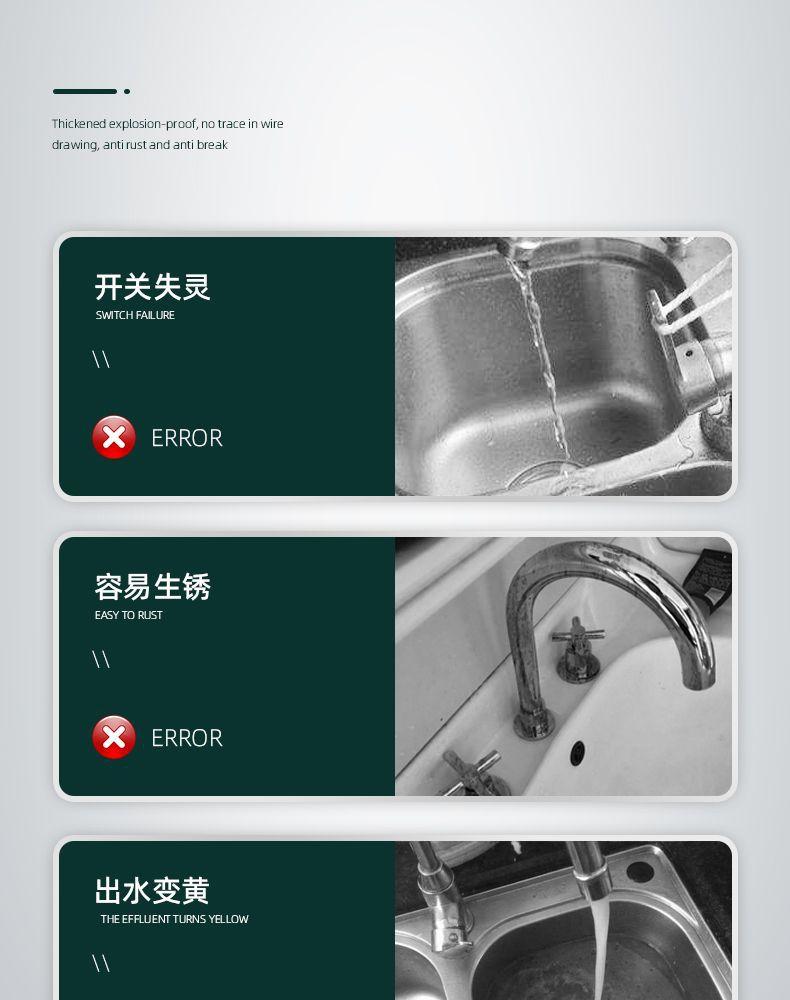 Thickened explosion-proof, no trace in wire drawing, anti rust and anti break

开关失灵
SWITCH FAILURE

\\

ERROR

容易生锈
EASY TO RUST

\\

ERROR

出水变黄
THE EFFLUENT TURNS YELLOW

\\