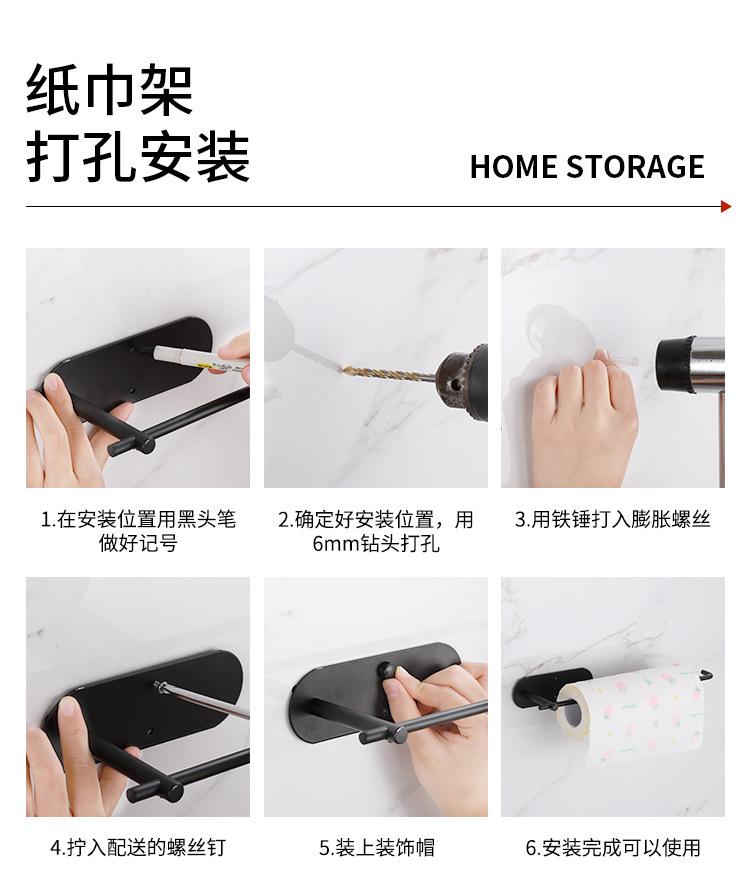 纸巾架
打孔安装

HOME STORAGE

1.在安装位置用黑头笔做好记号

2.确定好安装位置，用6mm钻头打孔

3.用铁锤打入膨胀螺丝

4.拧入配送的螺丝钉

5.装上装饰帽

6.安装完成可以使用