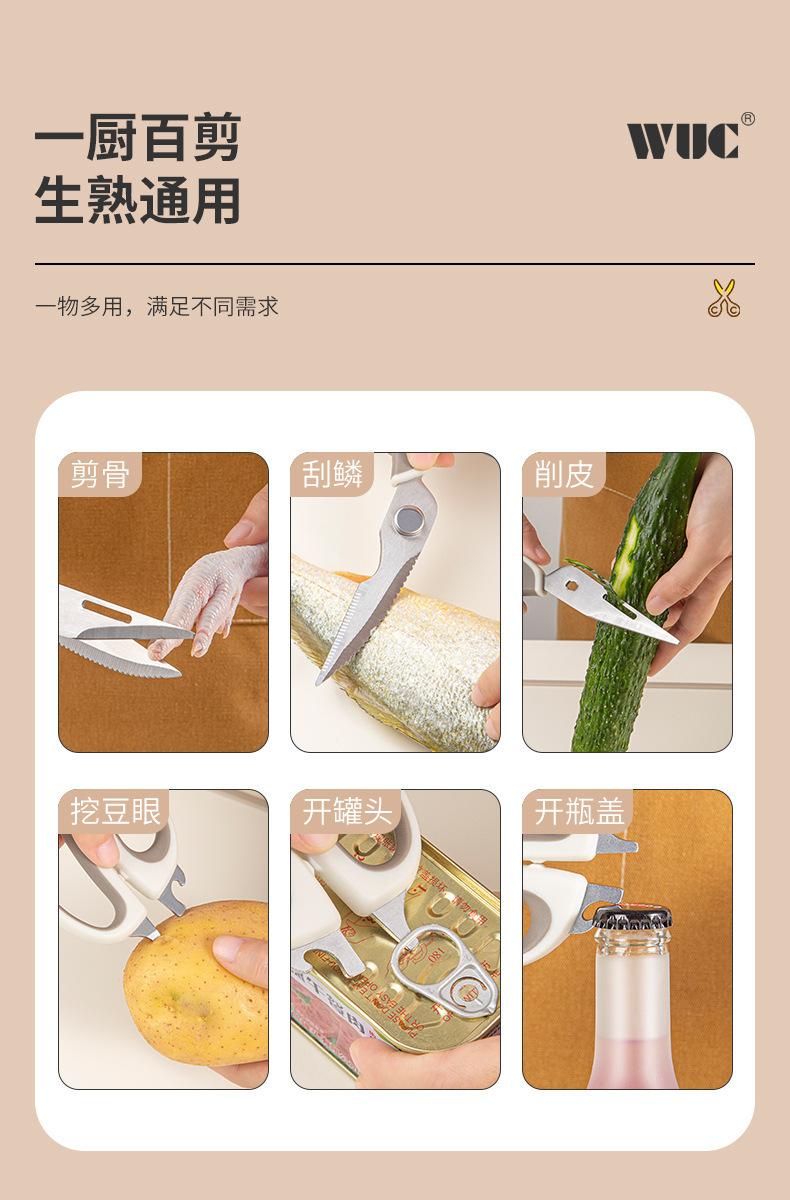 一厨百剪
生熟通用

WUC®

一物多用，满足不同需求

剪骨

刮鳞

削皮

挖豆眼

开罐头

开瓶盖