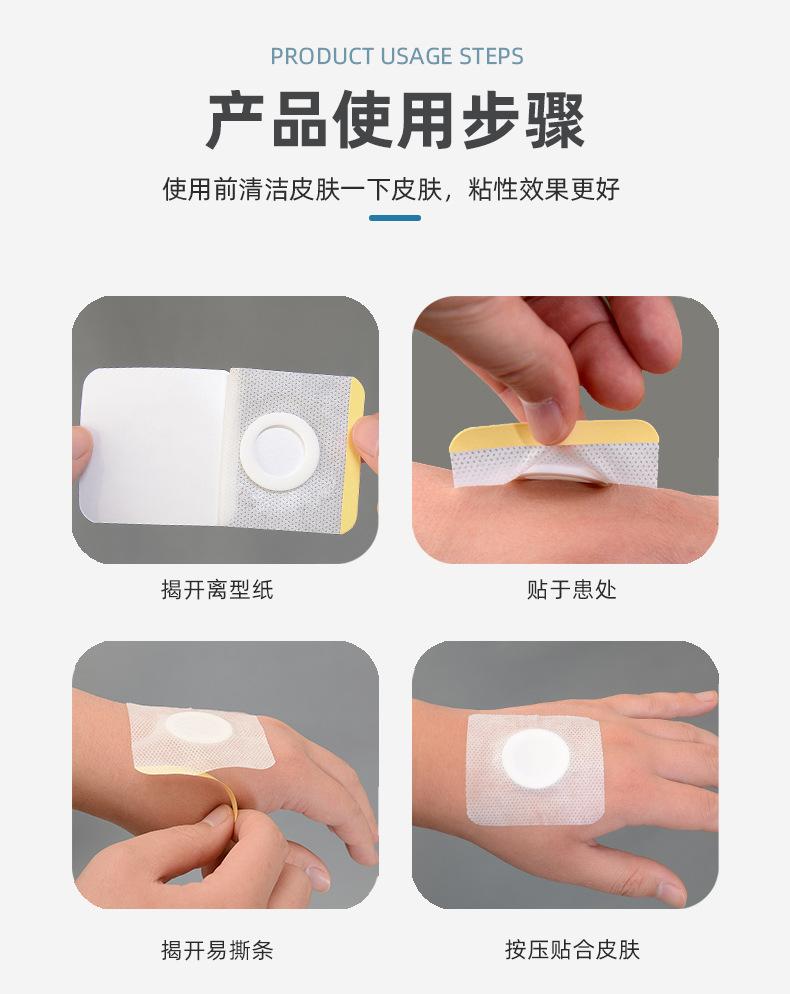 PRODUCT USAGE STEPS

产品使用步骤

使用前清洁皮肤一下皮肤，粘性效果更好

揭开离型纸

贴于患处

揭开易撕条

按压贴合皮肤