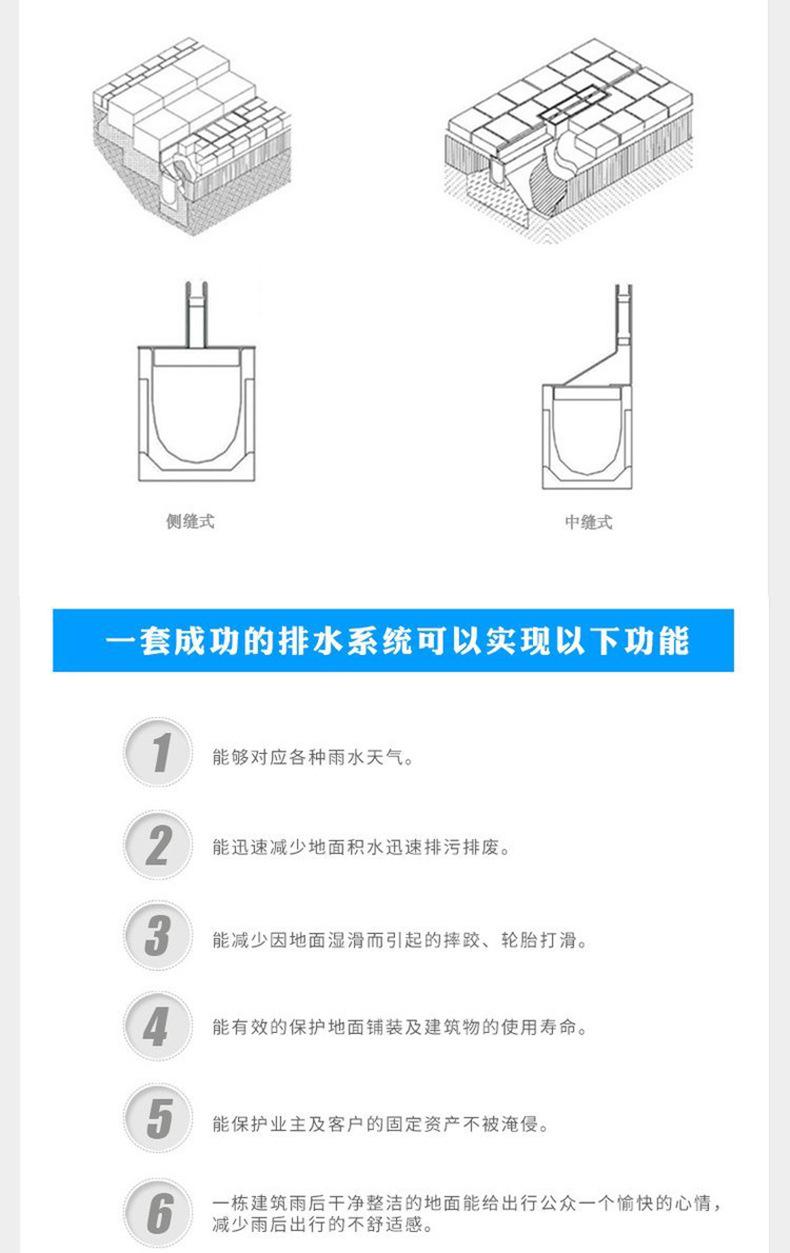 侧缝式

中缝式

一套成功的排水系统可以实现以下功能

1 能够对应各种雨水天气。

2 能迅速减少地面积水迅速排污排废。

3 能减少因地面湿滑而引起的摔跤、轮胎打滑。

4 能有效的保护地面铺装及建筑物的使用寿命。

5 能保护业主及客户的固定资产不被淹侵。

6 一栋建筑雨后干净整洁的地面能给出行公众一个愉快的心情，减少雨后出行的不舒适感。