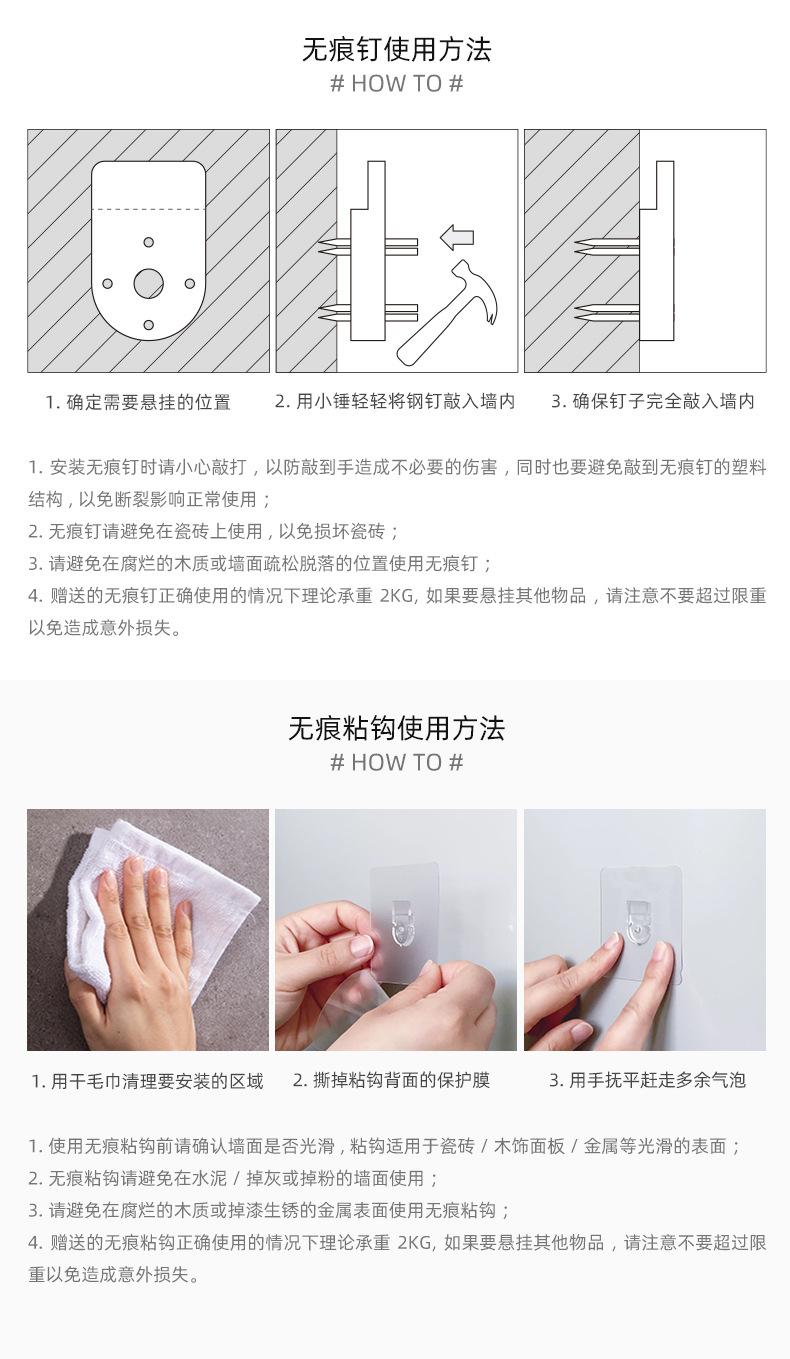 无痕钉使用方法
# HOW TO #

1. 确定需要悬挂的位置
2. 用小锤轻轻将钢钉敲入墙内
3. 确保钉子完全敲入墙内

1. 安装无痕钉时请小心敲打，以防敲到手造成不必要的伤害，同时也要避免敲到无痕钉的塑料结构，以免断裂影响正常使用；
2. 无痕钉请避免在瓷砖上使用，以免损坏瓷砖；
3. 请避免在腐烂的木质或墙面疏松脱落的位置使用无痕钉；
4. 赠送的无痕钉正确使用的情况下理论承重 2KG, 如果要悬挂其他物品，请注意不要超过限重以免造成意外损失。

无痕粘钩使用方法
# HOW TO #

1. 用干毛巾清理要安装的区域
2. 撕掉粘钩背面的保护膜
3. 用手抚平赶走多余气泡

1. 使用无痕粘钩前请确认墙面是否光滑，粘钩适用于瓷砖 / 木饰面板 / 金属等光滑的表面；
2. 无痕粘钩请避免在水泥 / 掉灰或掉粉的墙面使用；
3. 请避免在腐烂的木质或掉漆生锈的金属表面使用无痕粘钩；
4. 赠送的无痕粘钩正确使用的情况下理论承重 2KG, 如果要悬挂其他物品，请注意不要超过限重以免造成意外损失。