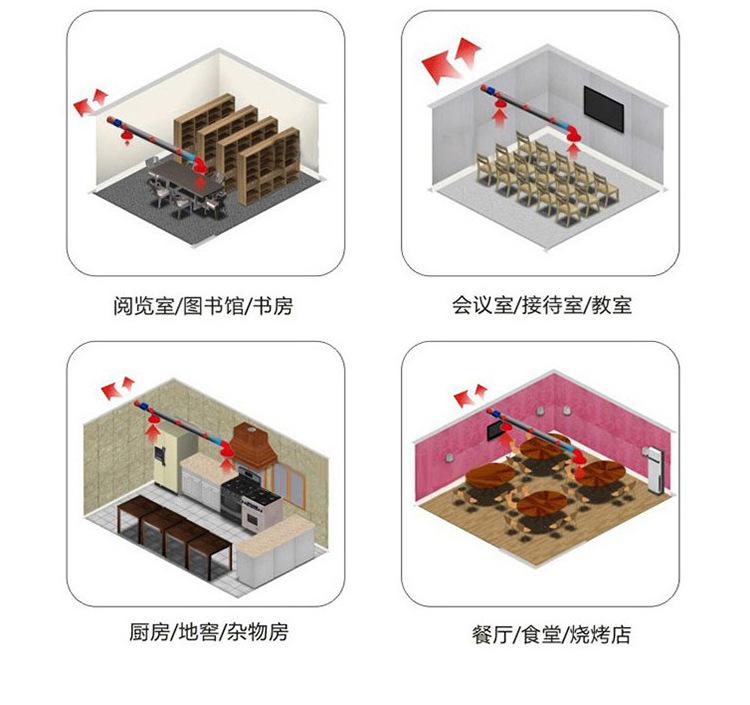 阅览室/图书馆/书房

会议室/接待室/教室

厨房/地窖/杂物房

餐厅/食堂/烧烤店