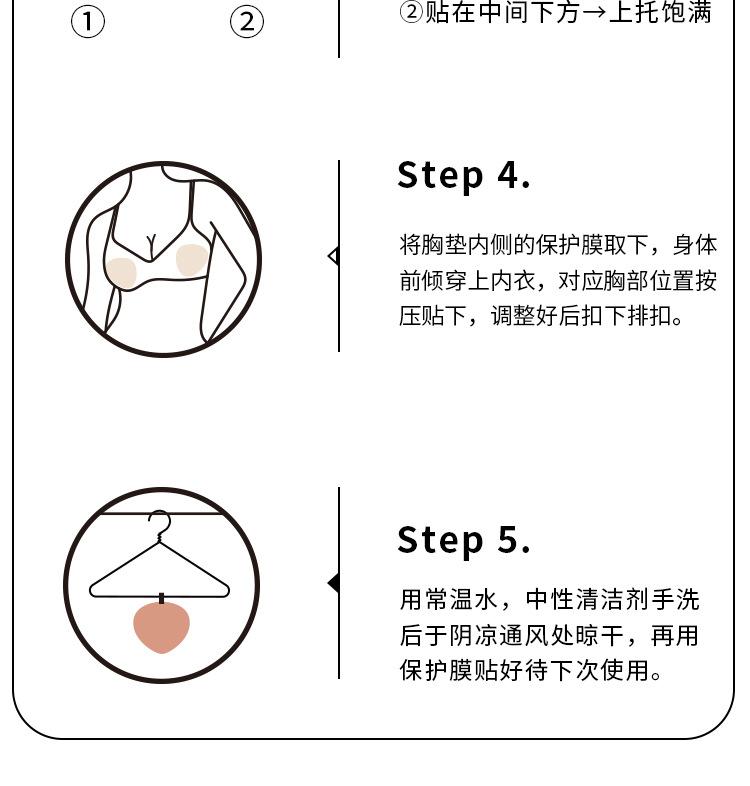 ① ②

②贴在中间下方→上托饱满

Step 4.

将胸垫内侧的保护膜取下，身体前倾穿上内衣，对应胸部位置按压贴下，调整好后扣下排扣。

Step 5.

用常温水，中性清洁剂手洗后于阴凉通风处晾干，再用保护膜贴好待下次使用。