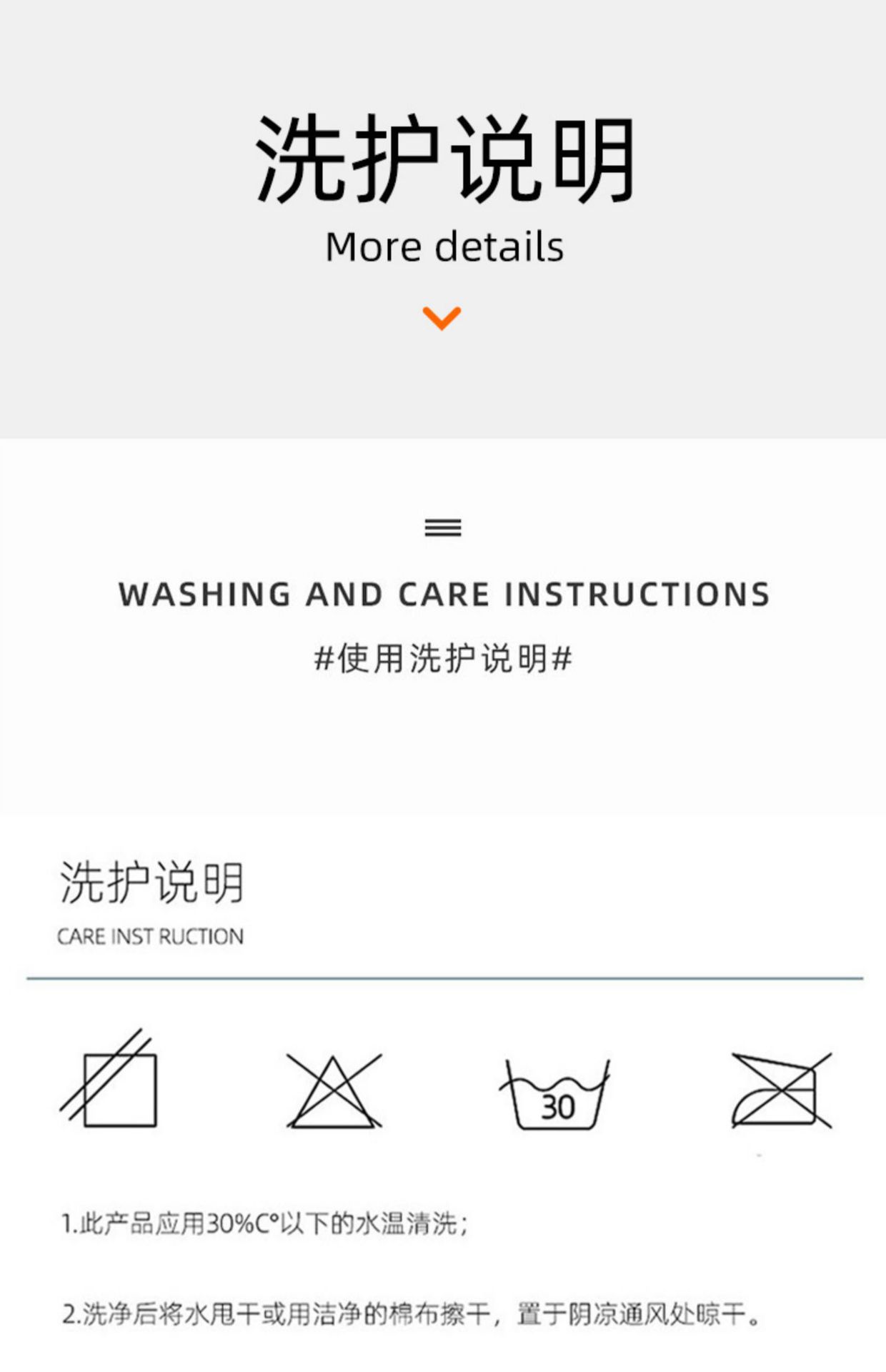 洗护说明
More details

WASHING AND CARE INSTRUCTIONS
#使用洗护说明#

洗护说明
CARE INST RUCTION

30

1.此产品应用30%C°以下的水温清洗;

2.洗净后将水甩干或用洁净的棉布擦干，置于阴凉通风处晾干。