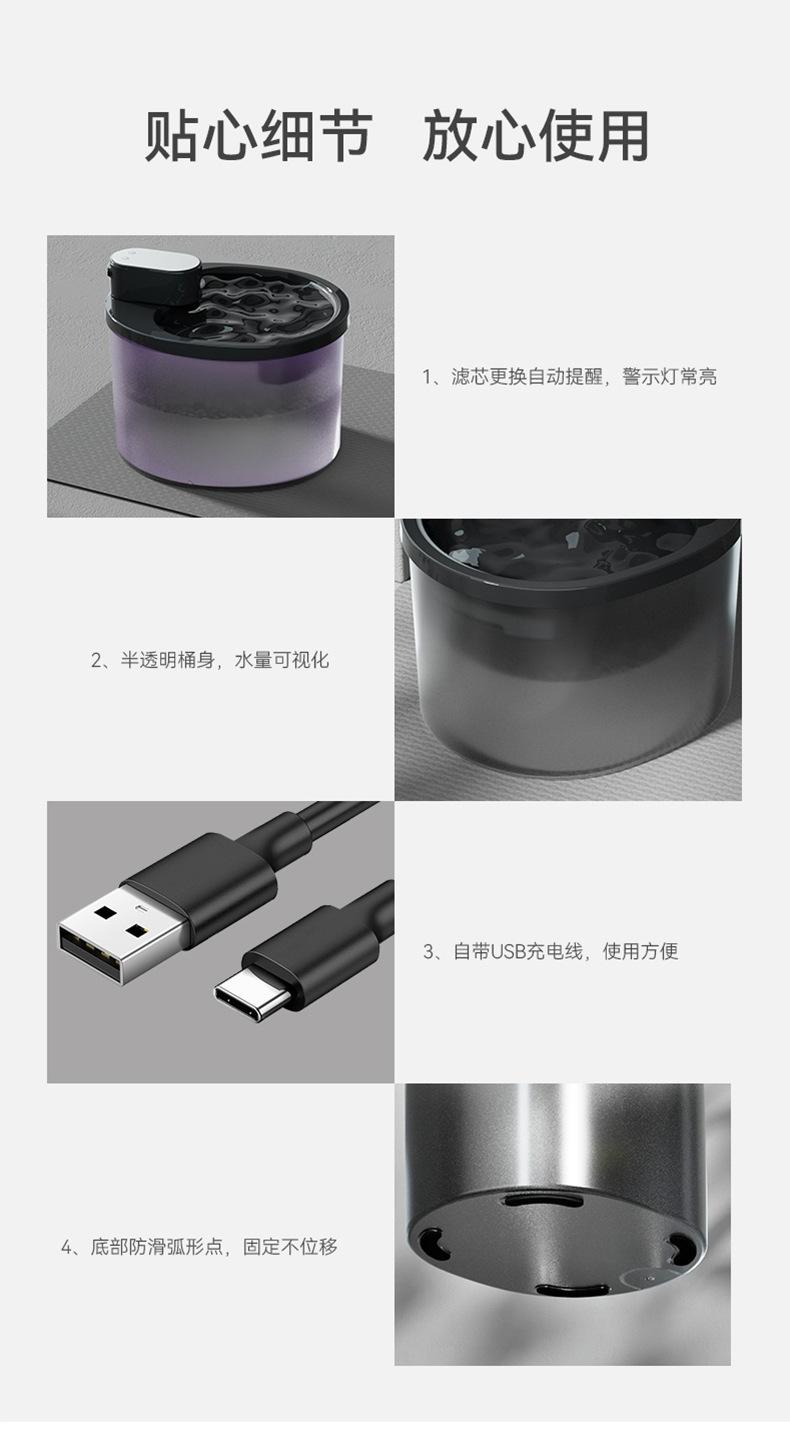 贴心细节　放心使用

1、滤芯更换自动提醒，警示灯常亮

2、半透明桶身，水量可视化

3、自带USB充电线，使用方便

4、底部防滑弧形点，固定不位移