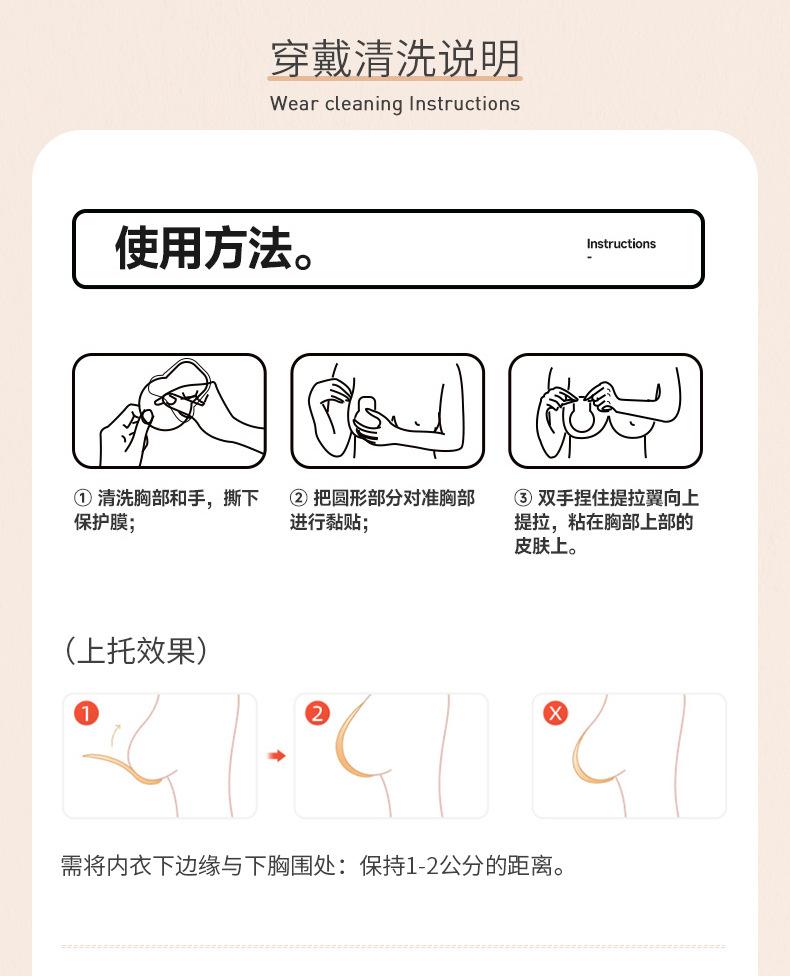 穿戴清洗说明
Wear cleaning Instructions

使用方法。

Instructions
-

① 清洗胸部和手，撕下保护膜；

② 把圆形部分对准胸部进行黏贴；

③ 双手捏住提拉翼向上提拉，粘在胸部上部的皮肤上。

（上托效果）

1

2

X

需将内衣下边缘与下胸围处：保持1-2公分的距离。