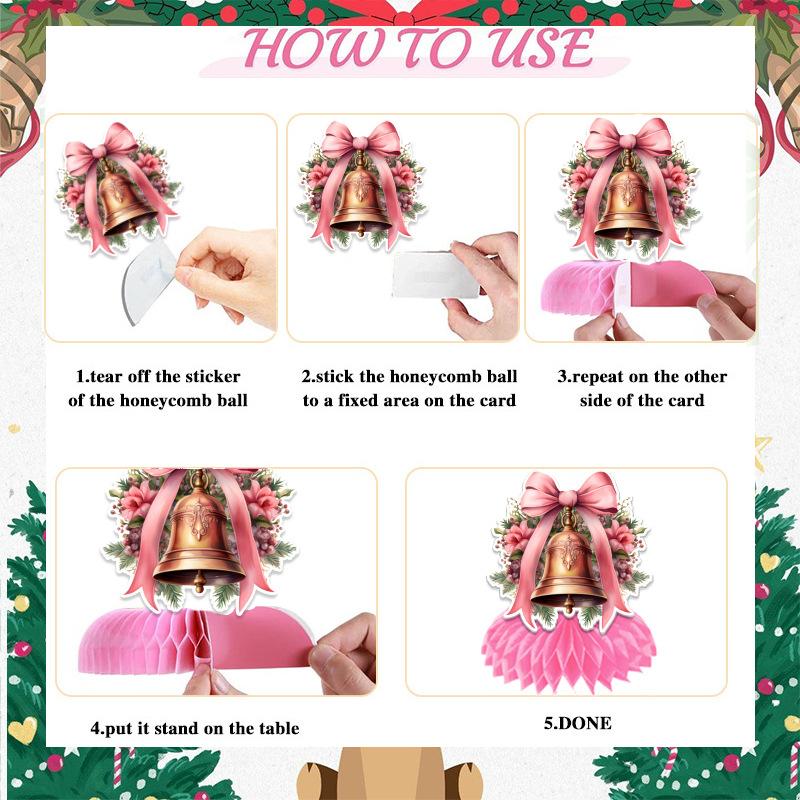 HOW TO USE

1.tear off the sticker of the honeycomb ball

2.stick the honeycomb ball to a fixed area on the card

3.repeat on the other side of the card

4.put it stand on the table

5.DONE