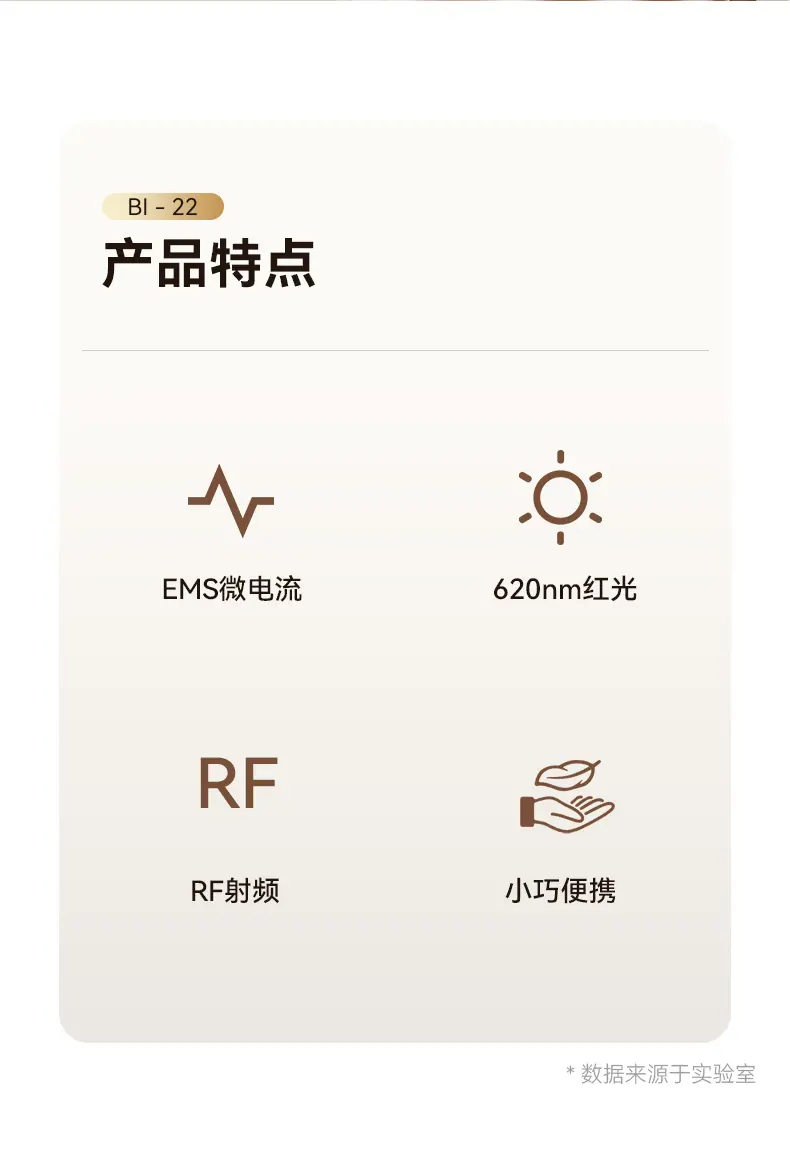 BI - 22

产品特点

EMS微电流

620nm红光

RF

RF射频

小巧便携

* 数据来源于实验室