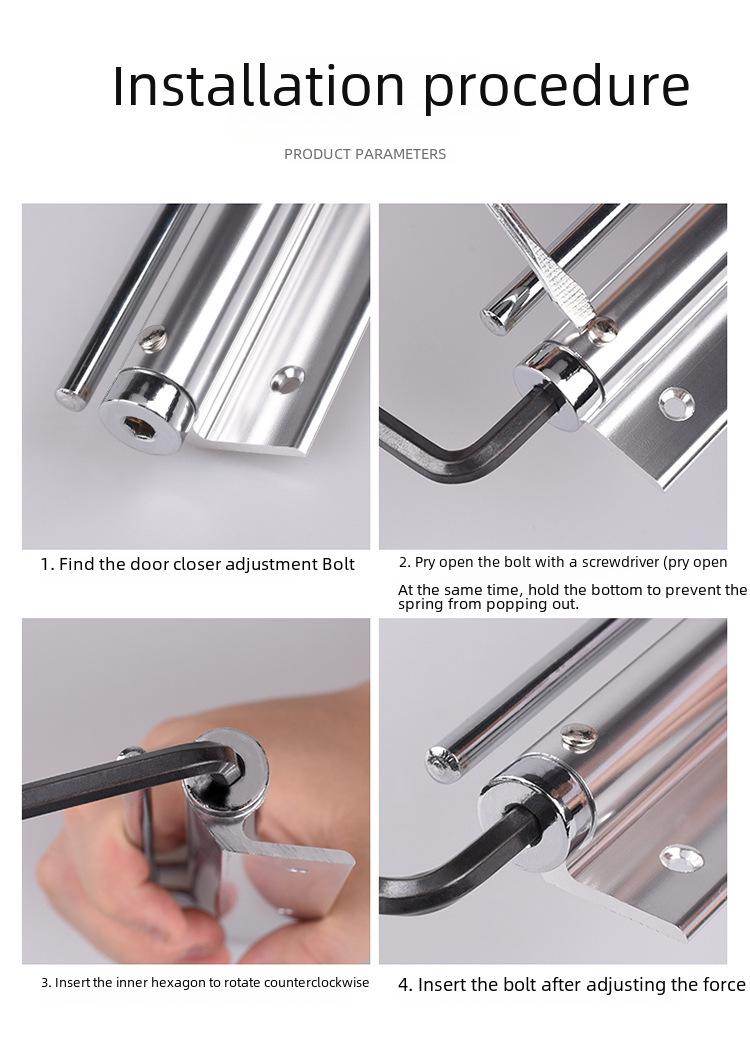 Installation procedure

PRODUCT PARAMETERS

1. Find the door closer adjustment Bolt

2. Pry open the bolt with a screwdriver (pry open

At the same time, hold the bottom to prevent the spring from popping out.

3. Insert the inner hexagon to rotate counterclockwise

4. Insert the bolt after adjusting the force