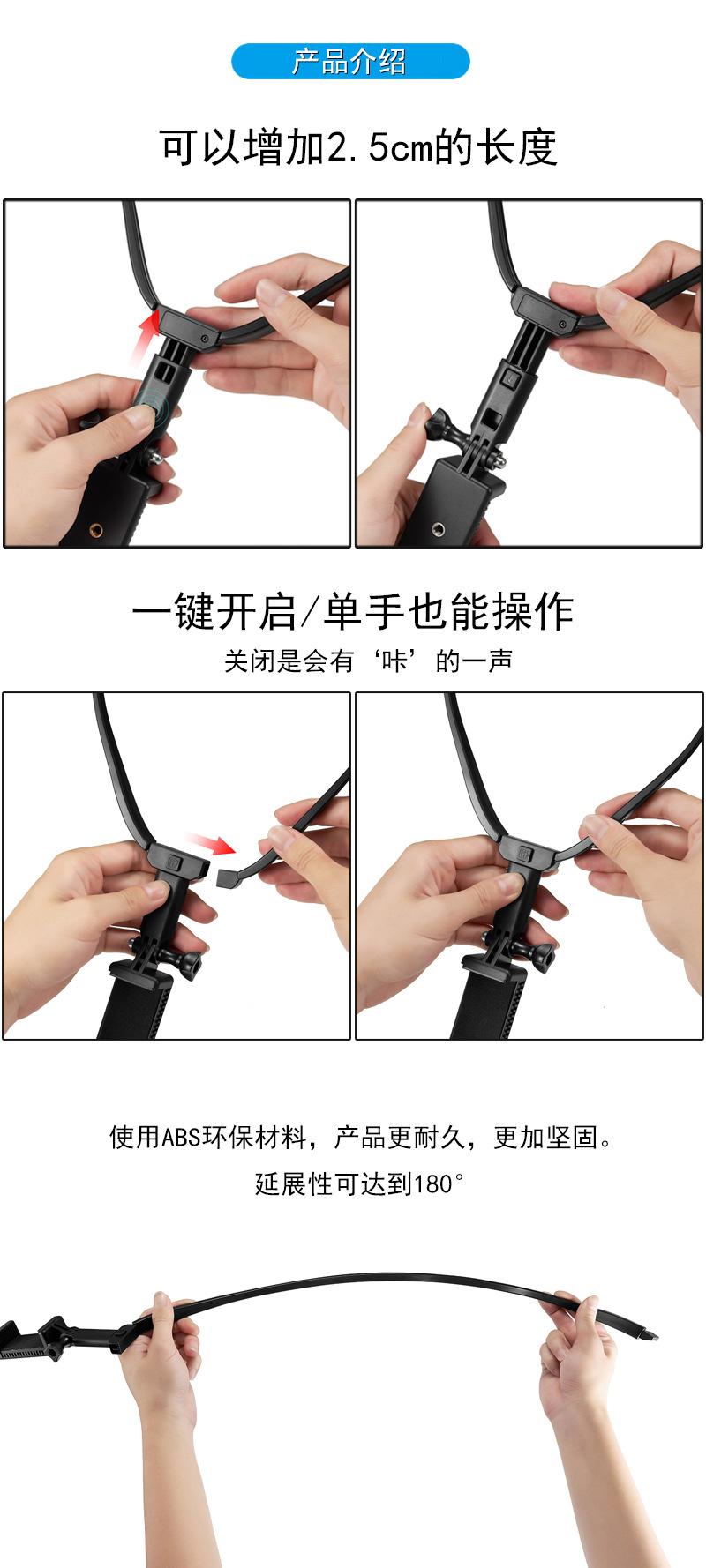 产品介绍

可以增加2.5cm的长度

一键开启/单手也能操作

关闭是会有‘咔’的一声

使用ABS环保材料，产品更耐久，更加坚固。

延展性可达到180°