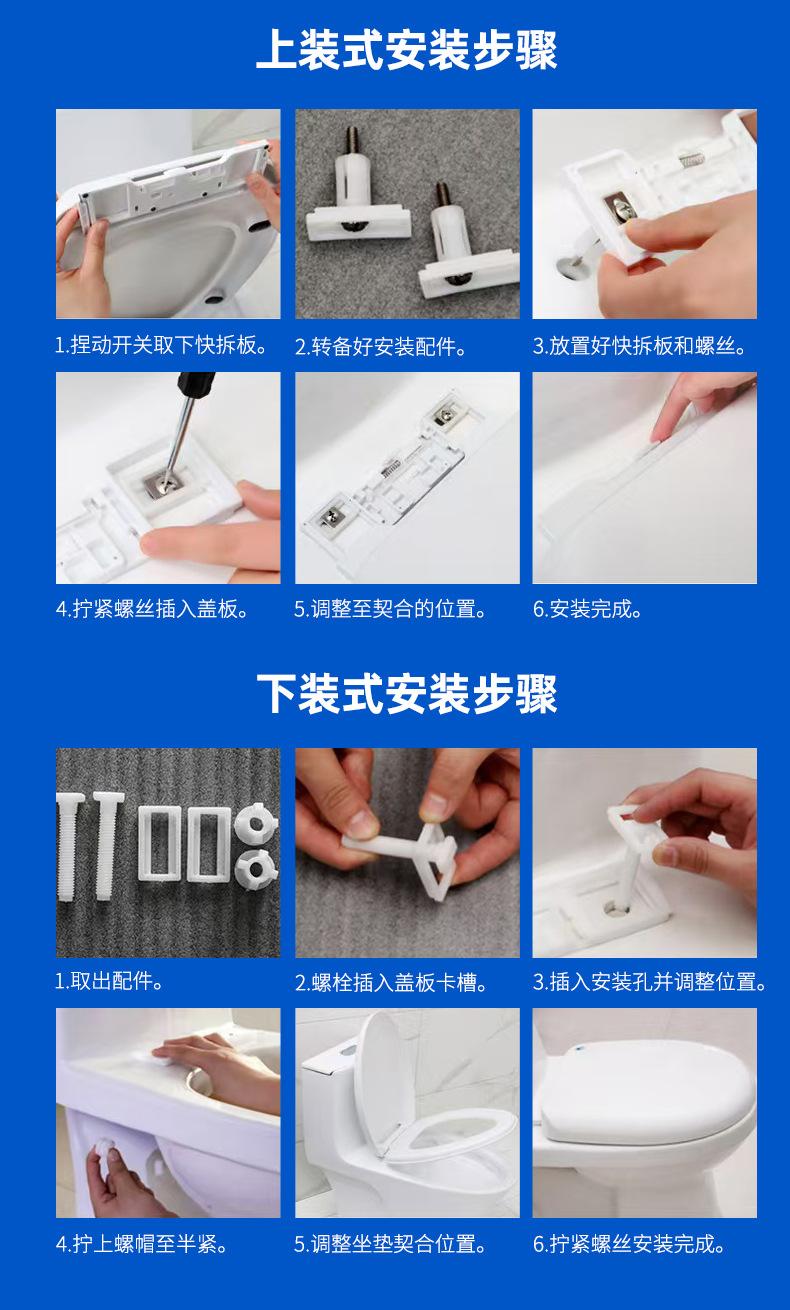 上装式安装步骤

1.捏动开关取下快拆板。

2.转备好安装配件。

3.放置好快拆板和螺丝。

4.拧紧螺丝插入盖板。

5.调整至契合的位置。

6.安装完成。

下装式安装步骤

1.取出配件。

2.螺栓插入盖板卡槽。

3.插入安装孔并调整位置。

4.拧上螺帽至半紧。

5.调整坐垫契合位置。

6.拧紧螺丝安装完成。