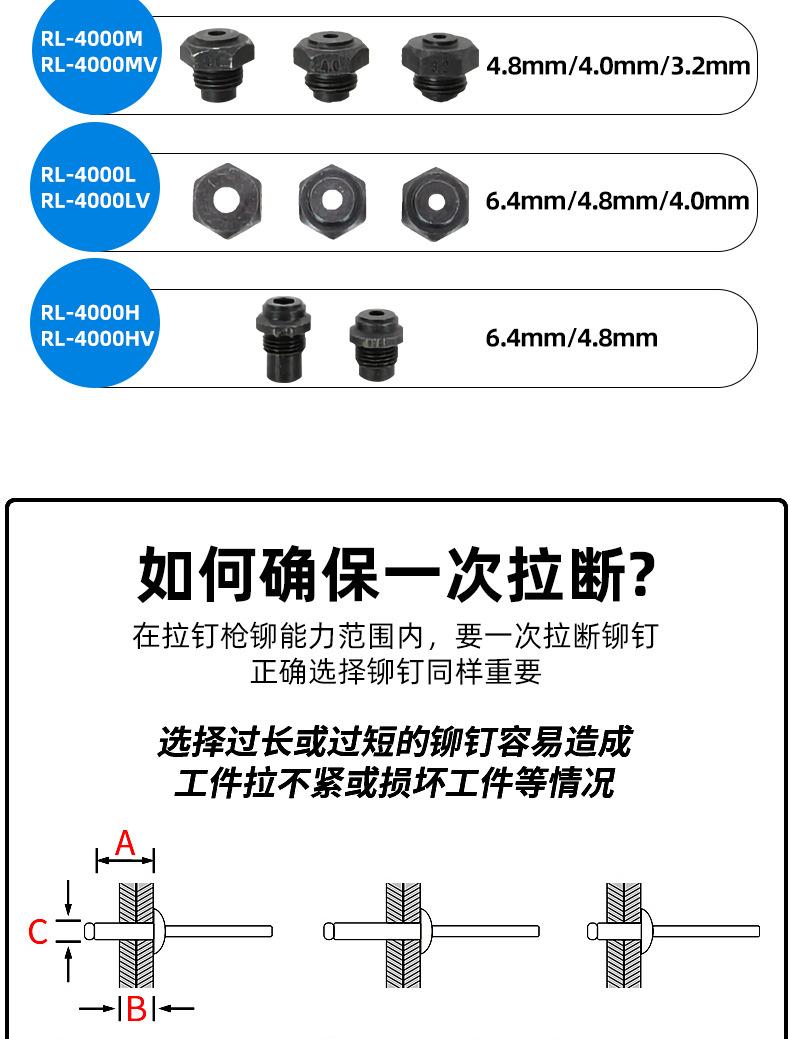 RL-4000M
RL-4000MV
4.8mm/4.0mm/3.2mm

RL-4000L
RL-4000LV
6.4mm/4.8mm/4.0mm

RL-4000H
RL-4000HV
6.4mm/4.8mm

如何确保一次拉断?

在拉钉枪铆能力范围内，要一次拉断铆钉
正确选择铆钉同样重要

选择过长或过短的铆钉容易造成
工件拉不紧或损坏工件等情况

A
C
B