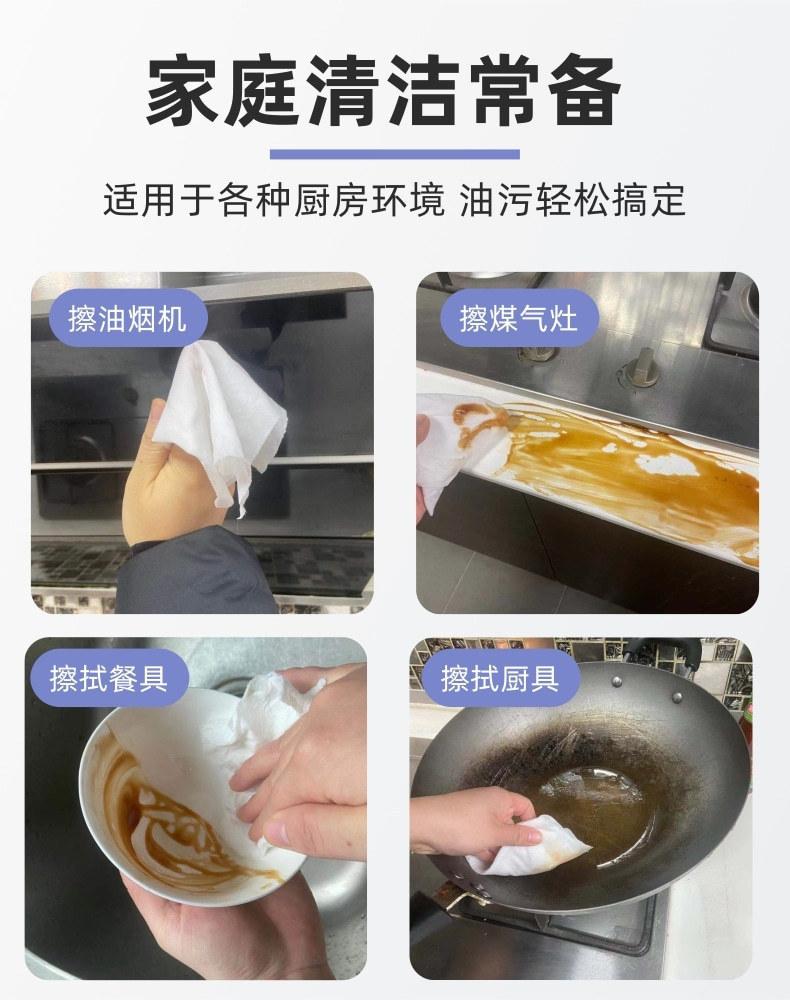 家庭清洁常备

适用于各种厨房环境 油污轻松搞定

擦油烟机

擦煤气灶

擦拭餐具

擦拭厨具