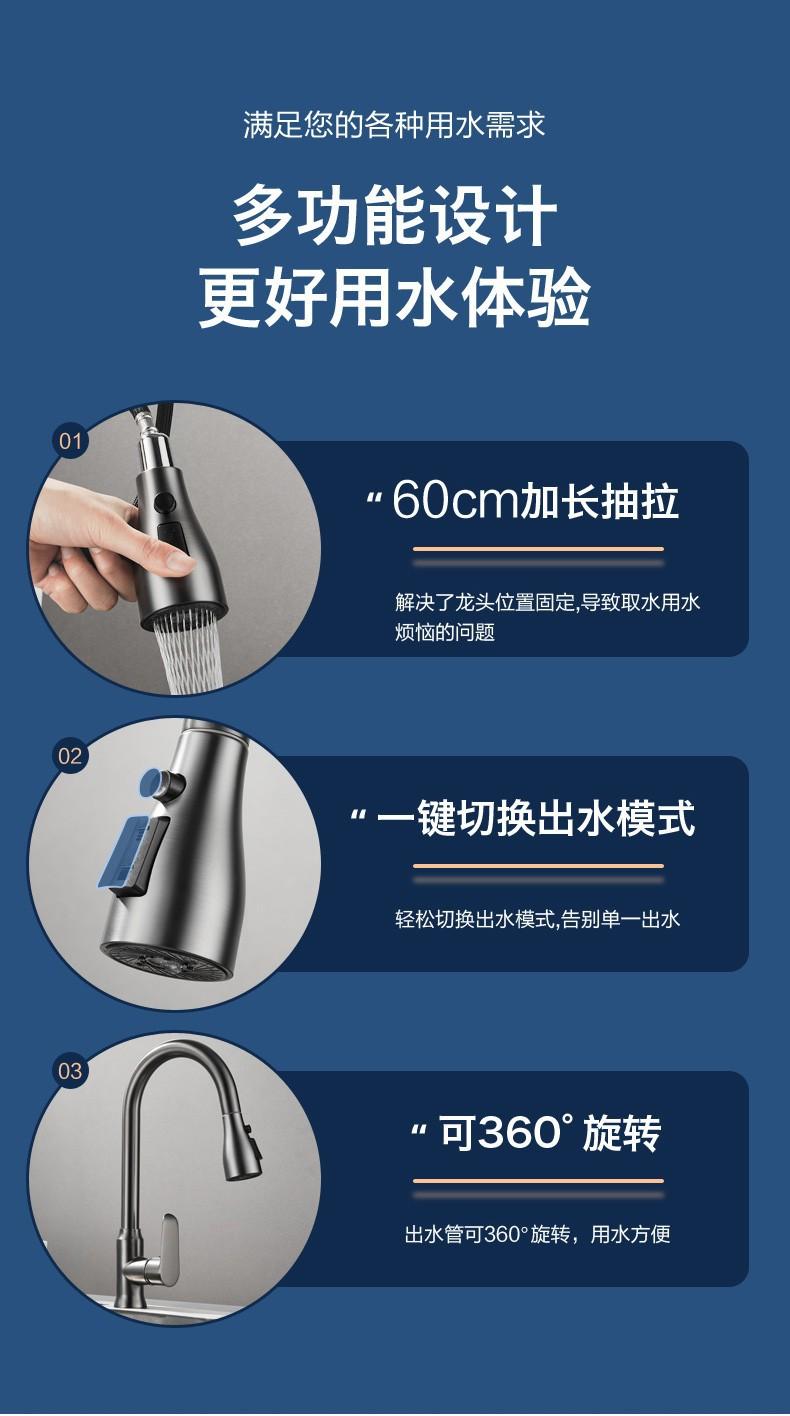 满足您的各种用水需求

多功能设计
更好用水体验

01

“ 60cm加长抽拉

解决了龙头位置固定,导致取水用水烦恼的问题

02

“ 一键切换出水模式

轻松切换出水模式,告别单一出水

03

“ 可360° 旋转

出水管可360°旋转，用水方便