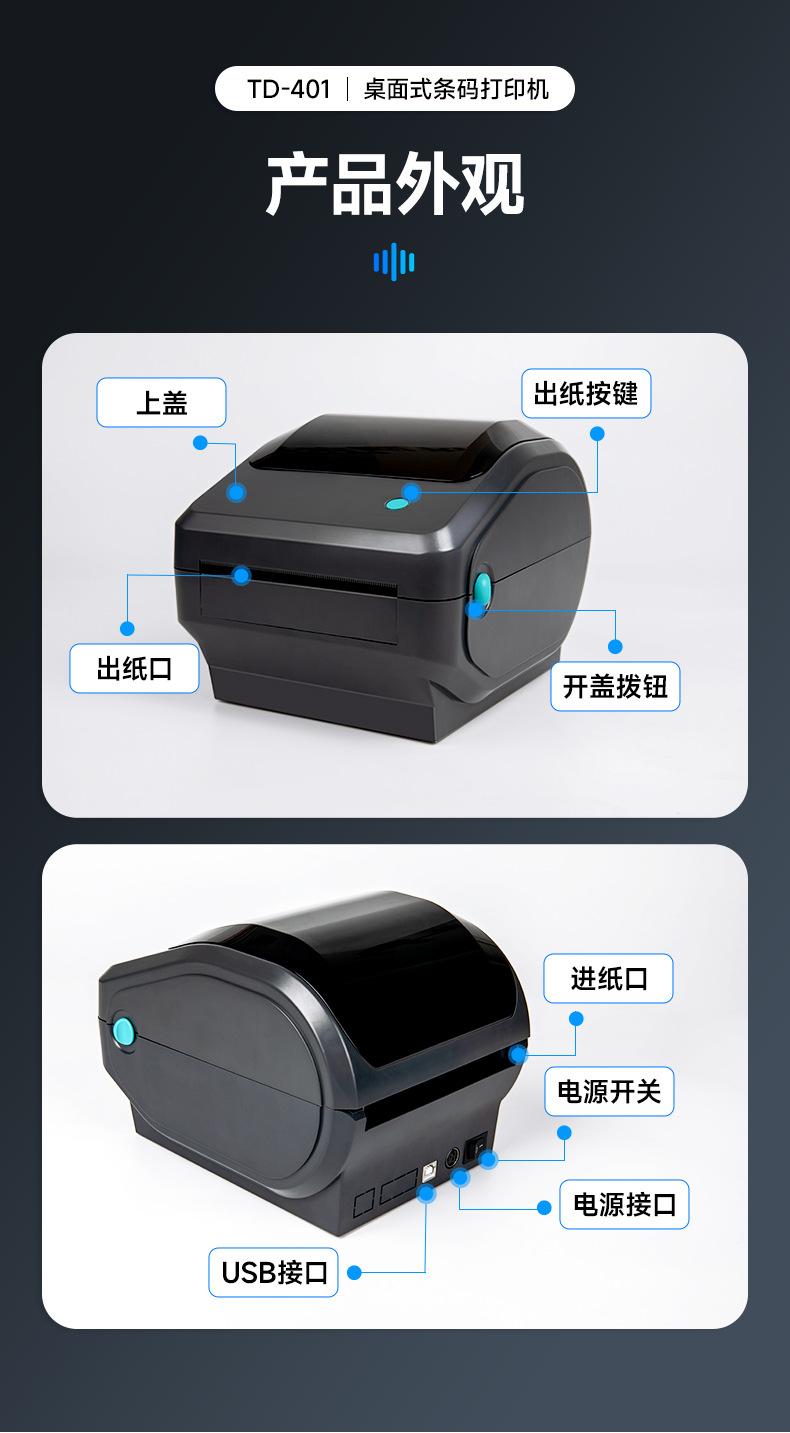 TD-401 | 桌面式条码打印机

产品外观

上盖

出纸按键

出纸口

开盖拨钮

进纸口

电源开关

电源接口

USB接口