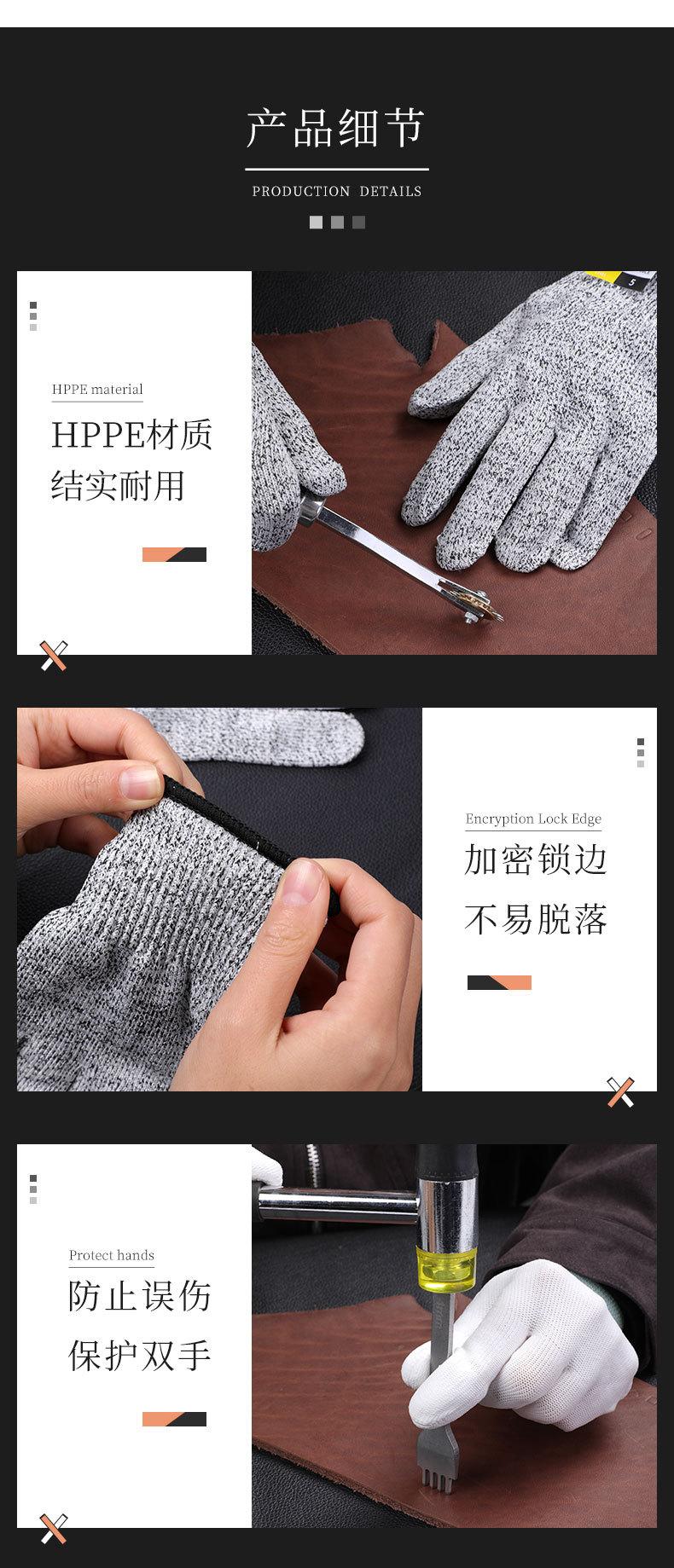 产品细节

PRODUCTION DETAILS

HPPE material

HPPE材质
结实耐用

5

Encryption Lock Edge

加密锁边
不易脱落

Protect hands

防止误伤
保护双手