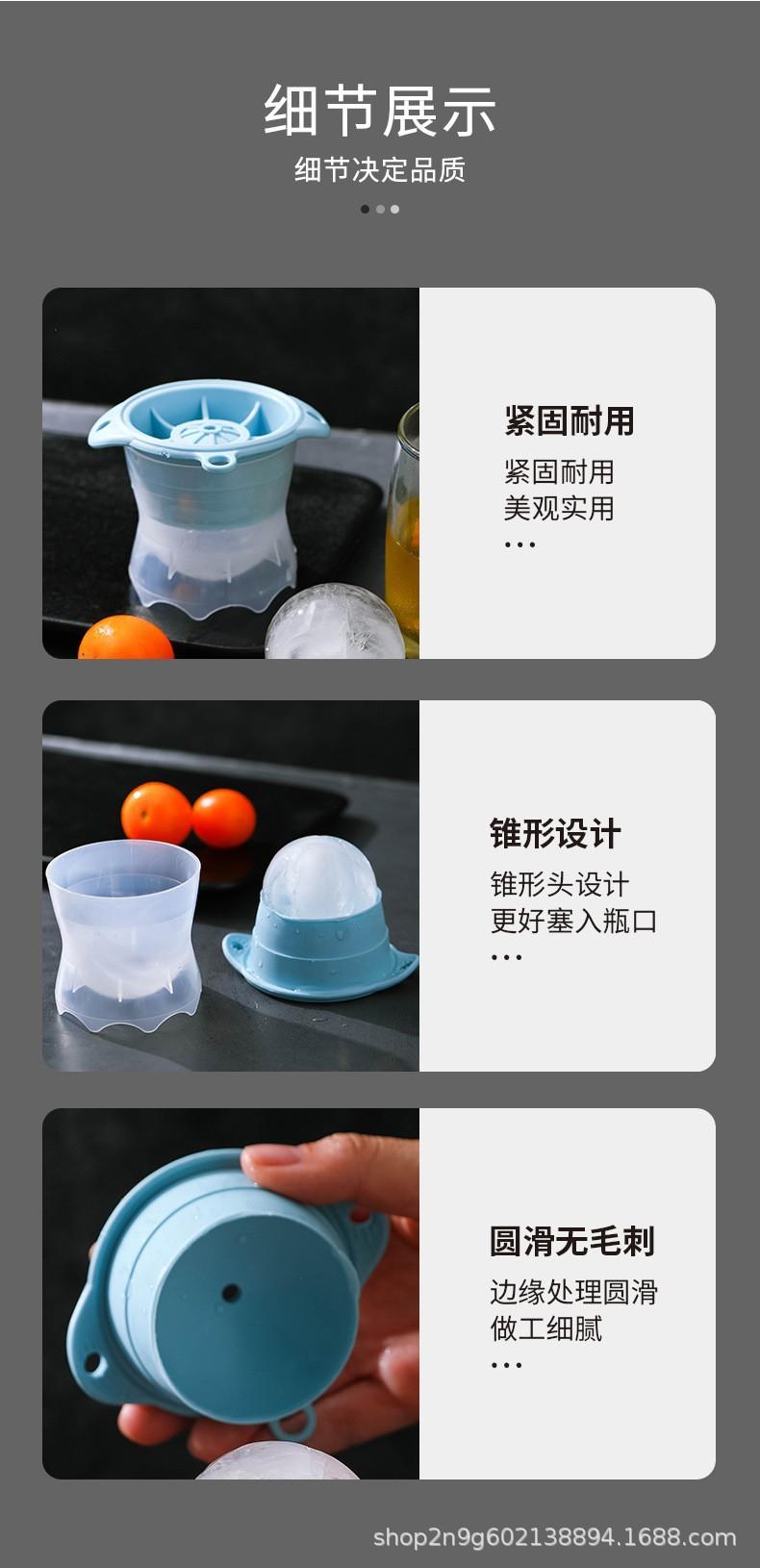 细节展示
细节决定品质

紧固耐用
紧固耐用
美观实用
...

锥形设计
锥形头设计
更好塞入瓶口
...

圆滑无毛刺
边缘处理圆滑
做工细腻
...

shop2n9g602138894.1688.com