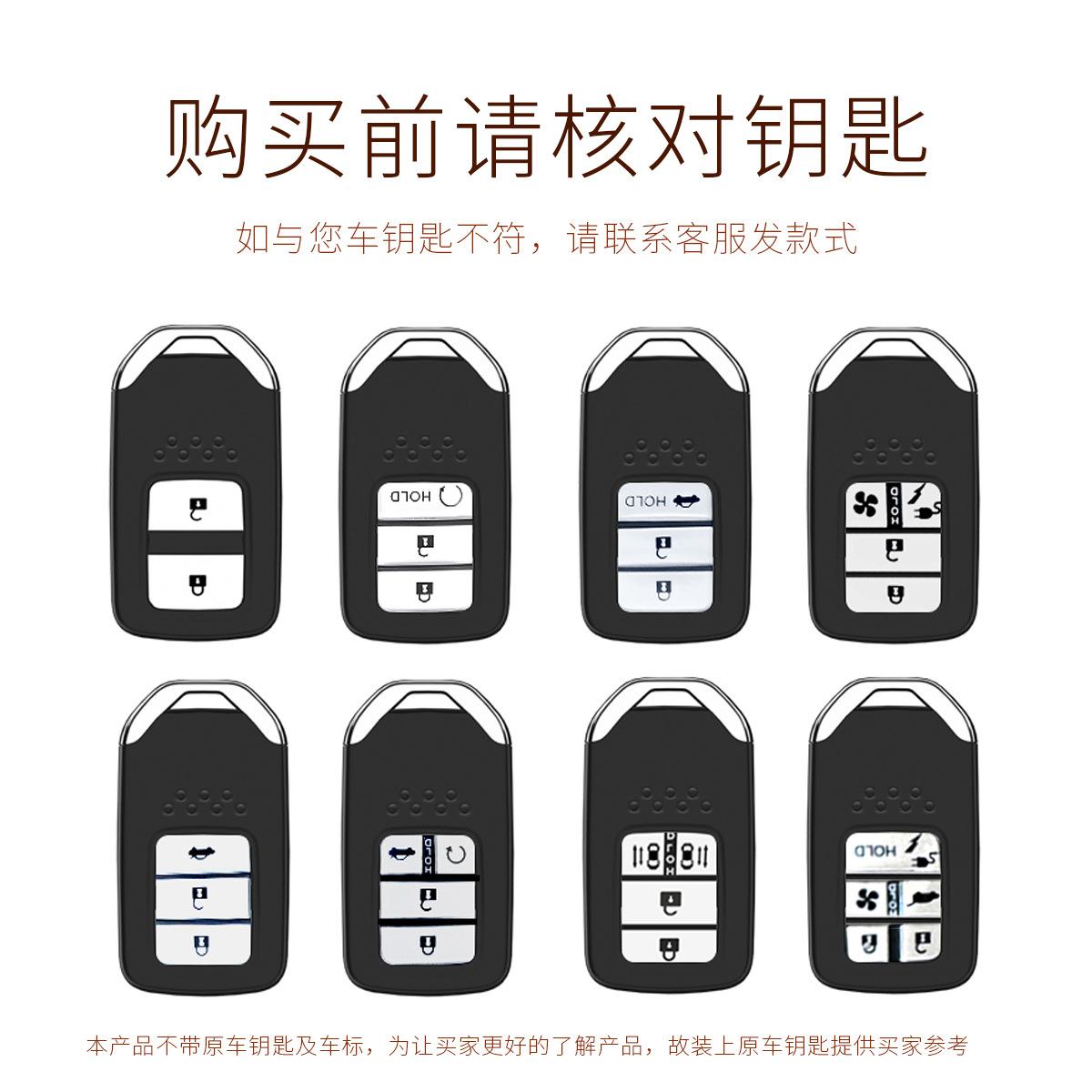 购买前请核对钥匙

如与您车钥匙不符，请联系客服发款式

HOLD

HOLD

HOLD

HOLD

HOLD

HOLD

本产品不带原车钥匙及车标，为让买家更好的了解产品，故装上原车钥匙提供买家参考