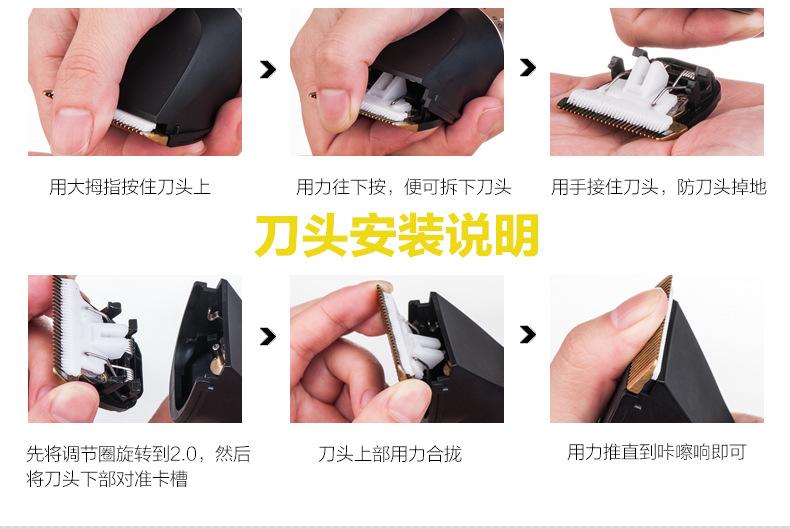 用大拇指按住刀头上

用力往下按，便可拆下刀头

用手接住刀头，防刀头掉地

刀头安装说明

先将调节圈旋转到2.0，然后将刀头下部对准卡槽

刀头上部用力合拢

用力推直到咔嚓响即可