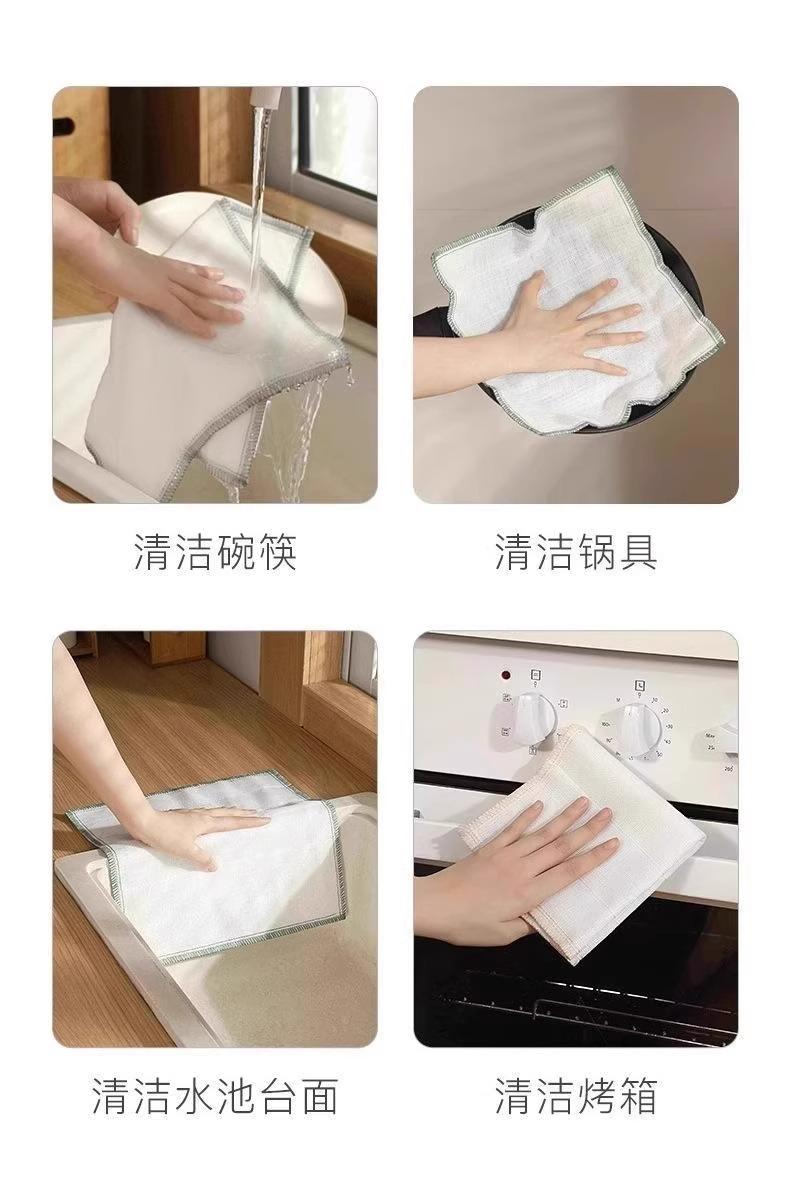 清洁碗筷

清洁锅具

清洁水池台面

清洁烤箱