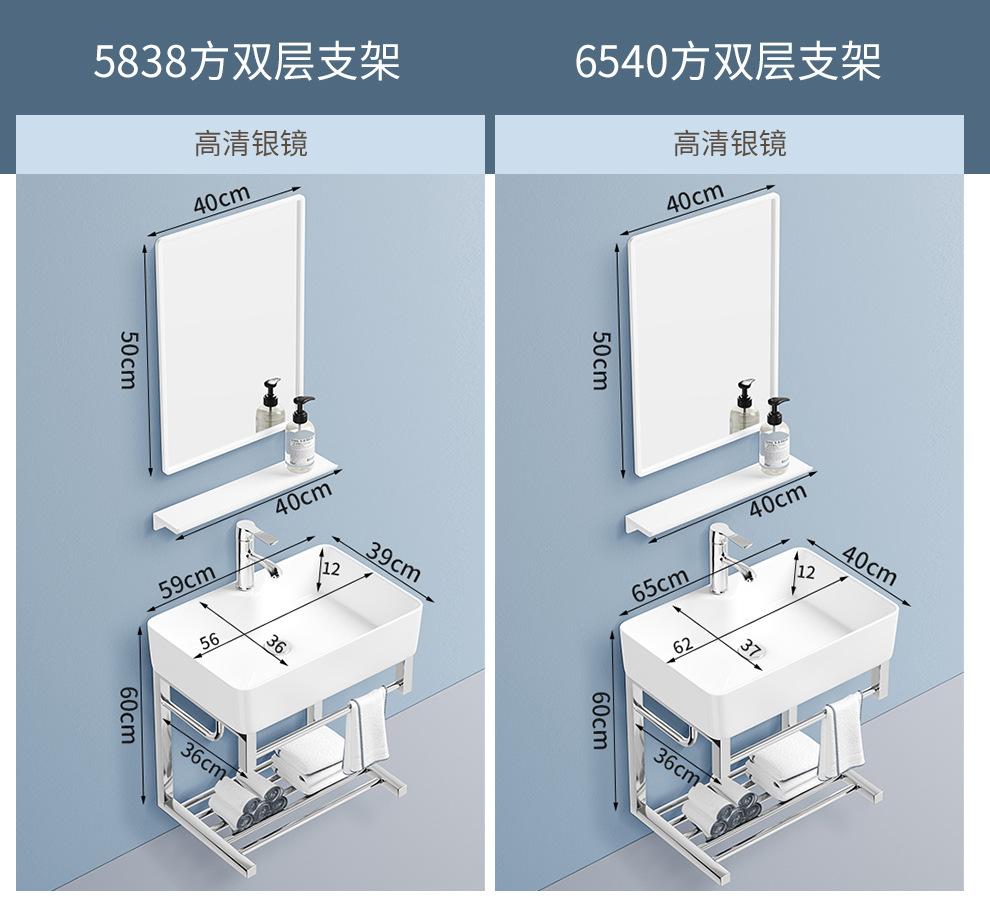 5838方双层支架

高清银镜

40cm
50cm
40cm
59cm
39cm
12
56
36
60cm
36cm

6540方双层支架

高清银镜

40cm
50cm
40cm
65cm
40cm
12
62
37
60cm
36cm